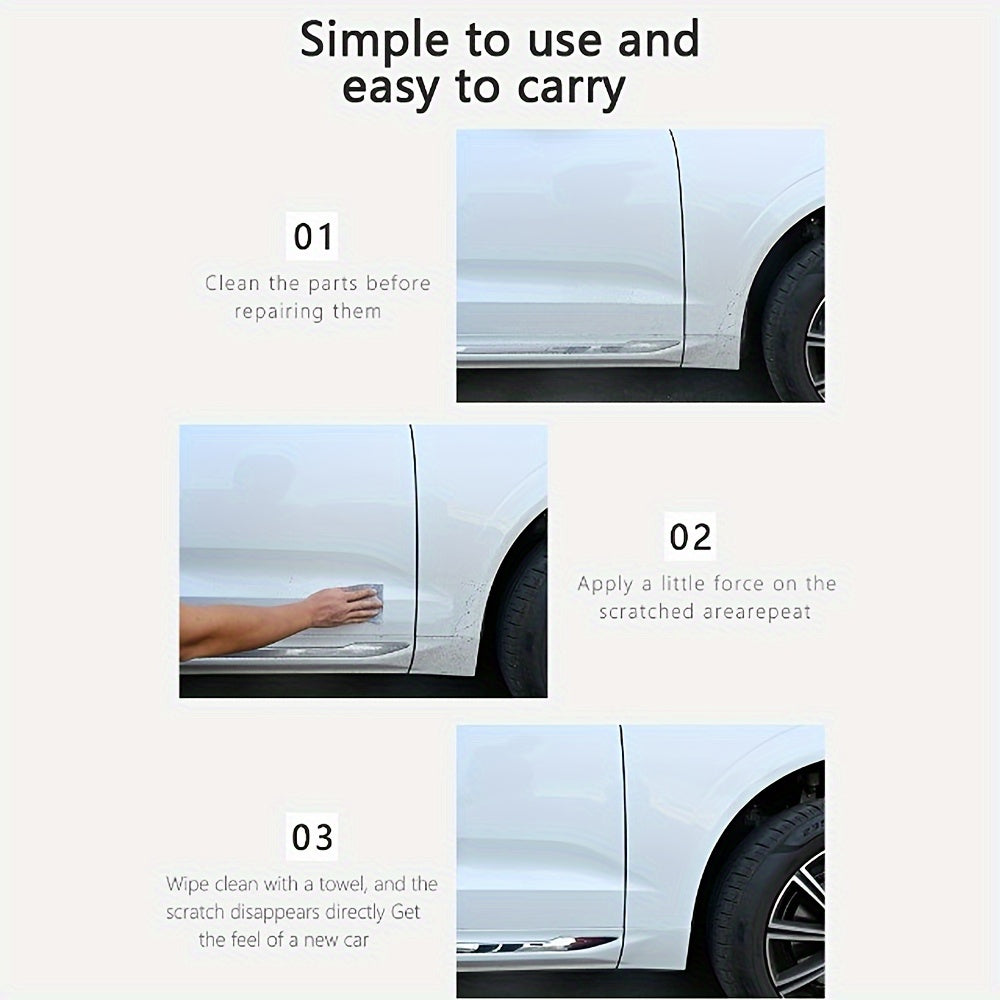 Simple to use and easy to carry

01

Clean the parts before repairing them

02

Apply a little force on the scratched arearepeat

03

Wipe clean with a towel, and the scratch disappears directly Get the feel of a new car