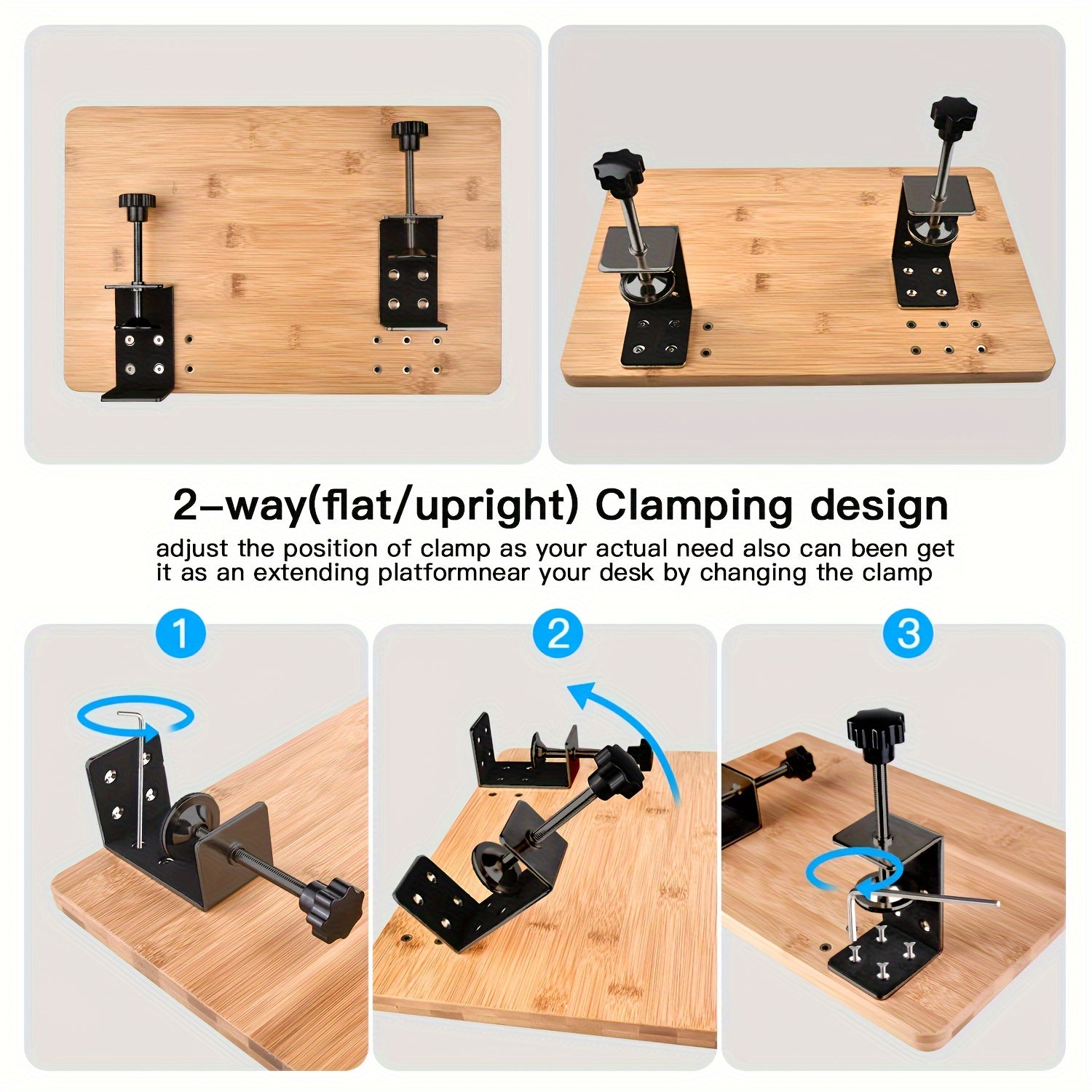 2-way(flat/upright) Clamping design

adjust the position of clamp as your actual need also can been get it as an extending platformnear your desk by changing the clamp

1

2

3