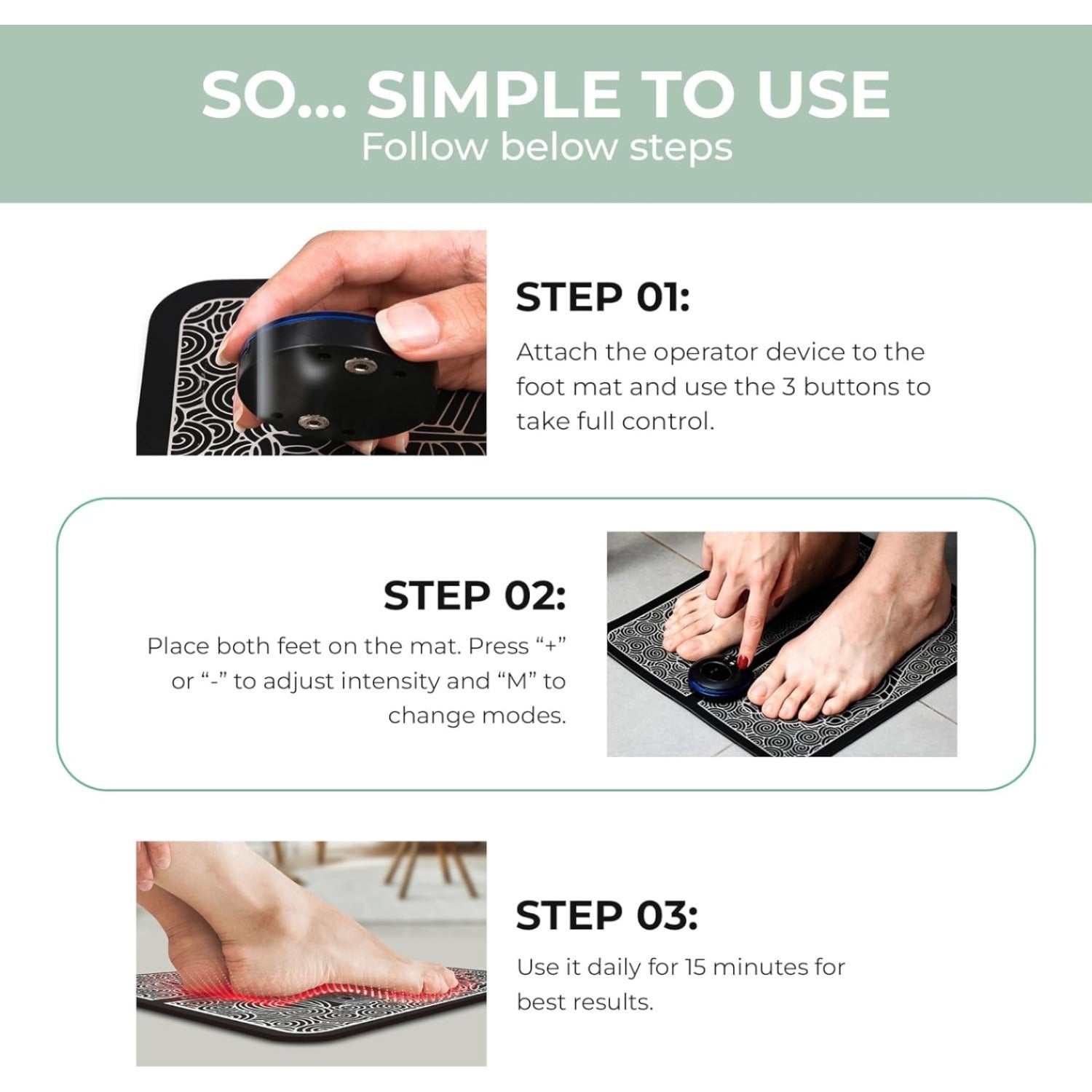 SO... SIMPLE TO USE
Follow below steps

STEP 01:
Attach the operator device to the foot mat and use the 3 buttons to take full control.

STEP 02:
Place both feet on the mat. Press “+” or “-” to adjust intensity and “M” to change modes.

STEP 03:
Use it daily for 15 minutes for best results.