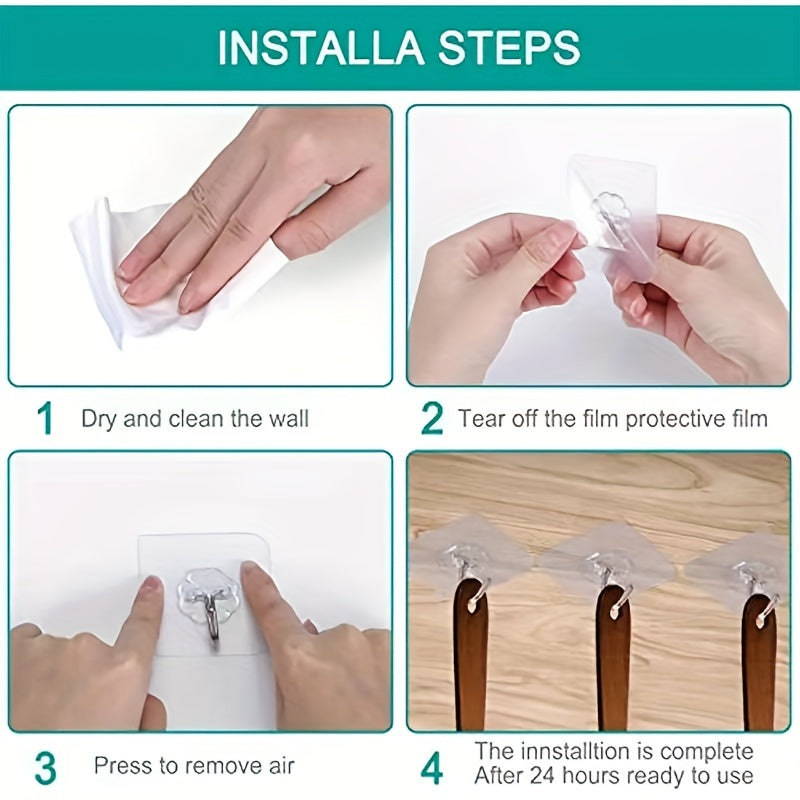 INSTALLA STEPS

1 Dry and clean the wall

2 Tear off the film protective film

3 Press to remove air

4 The innstalltion is complete After 24 hours ready to use