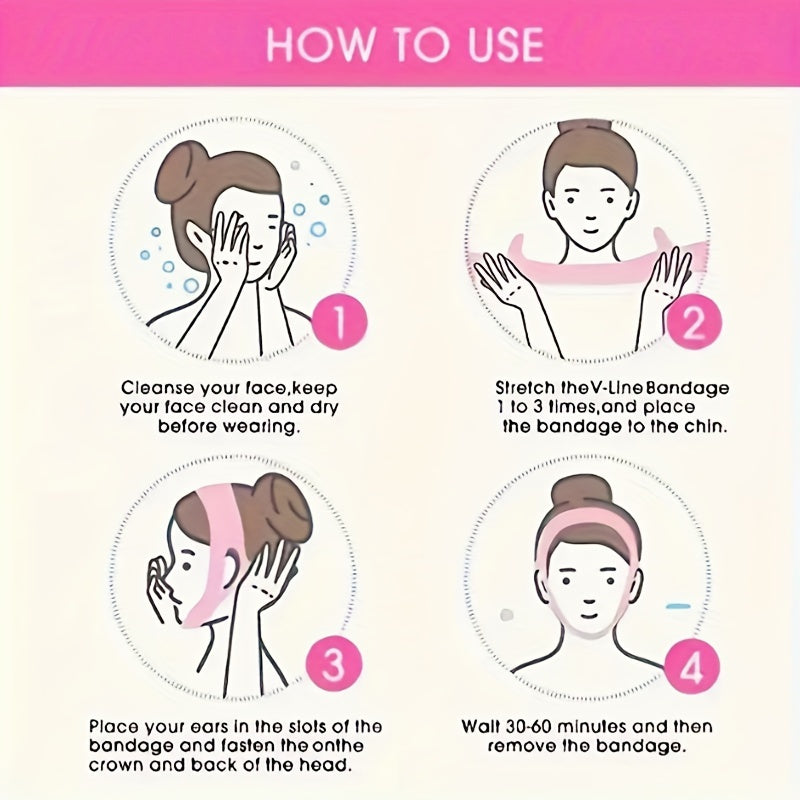 HOW TO USE

1

Cleanse your face,keep your face clean and dry before wearing.

2

Stretch theV-Line Bandage 1 to 3 times,and place the bandage to the chin.

3

Place your ears in the slots of the bandage and fasten the onthe crown and back of the head.

4

Wait 30-60 minutes and then remove the bandage.