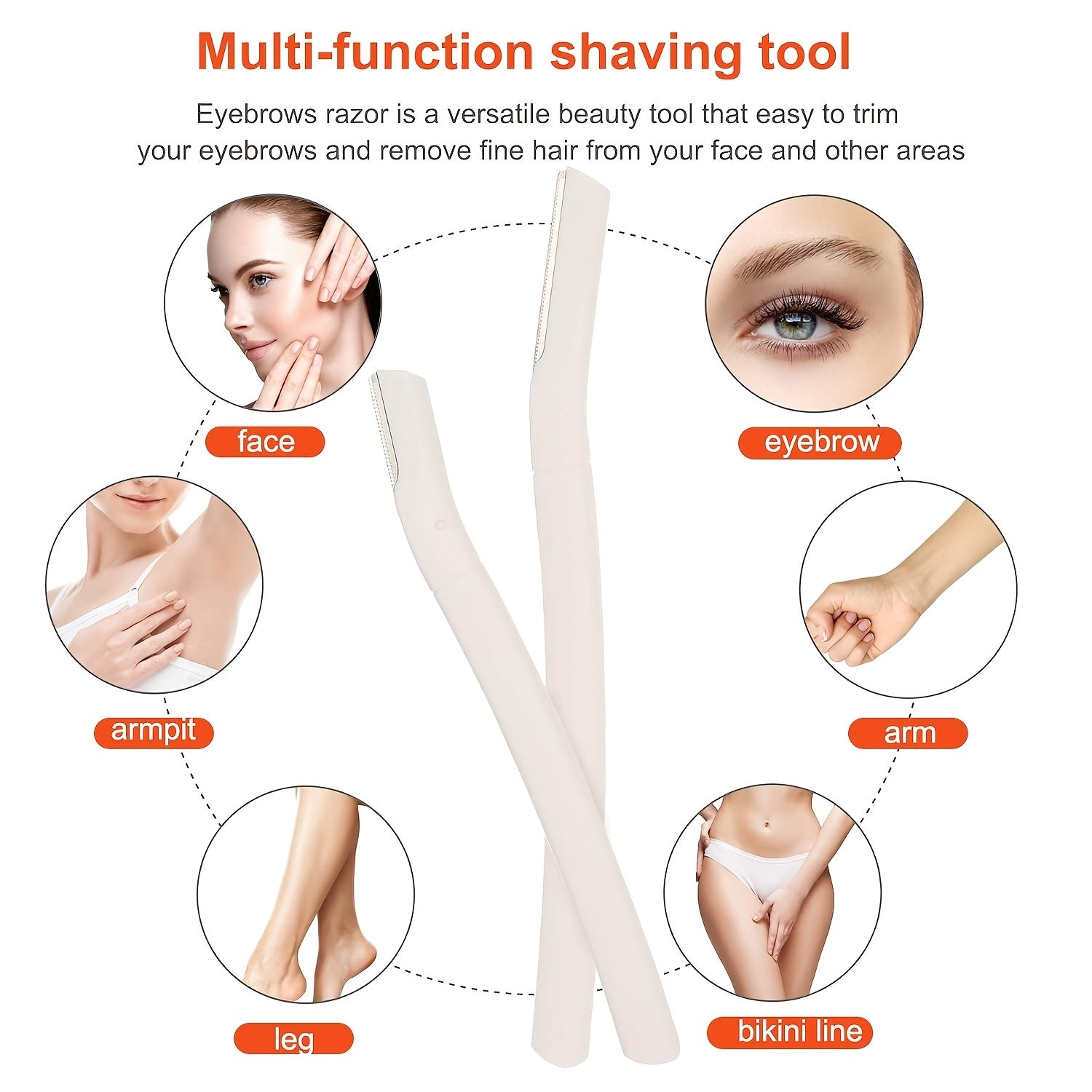 Multi-function shaving tool

Eyebrows razor is a versatile beauty tool that easy to trim your eyebrows and remove fine hair from your face and other areas

face

eyebrow

armpit

arm

leg

bikini line