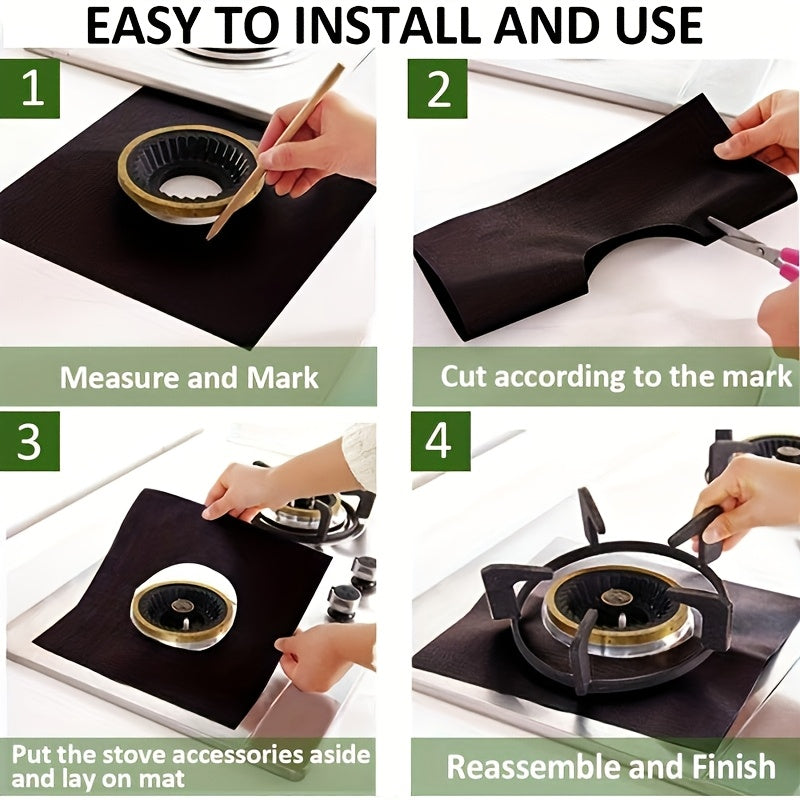 EASY TO INSTALL AND USE

1

Measure and Mark

2

Cut according to the mark

3

Put the stove accessories aside and lay on mat

4

Reassemble and Finish