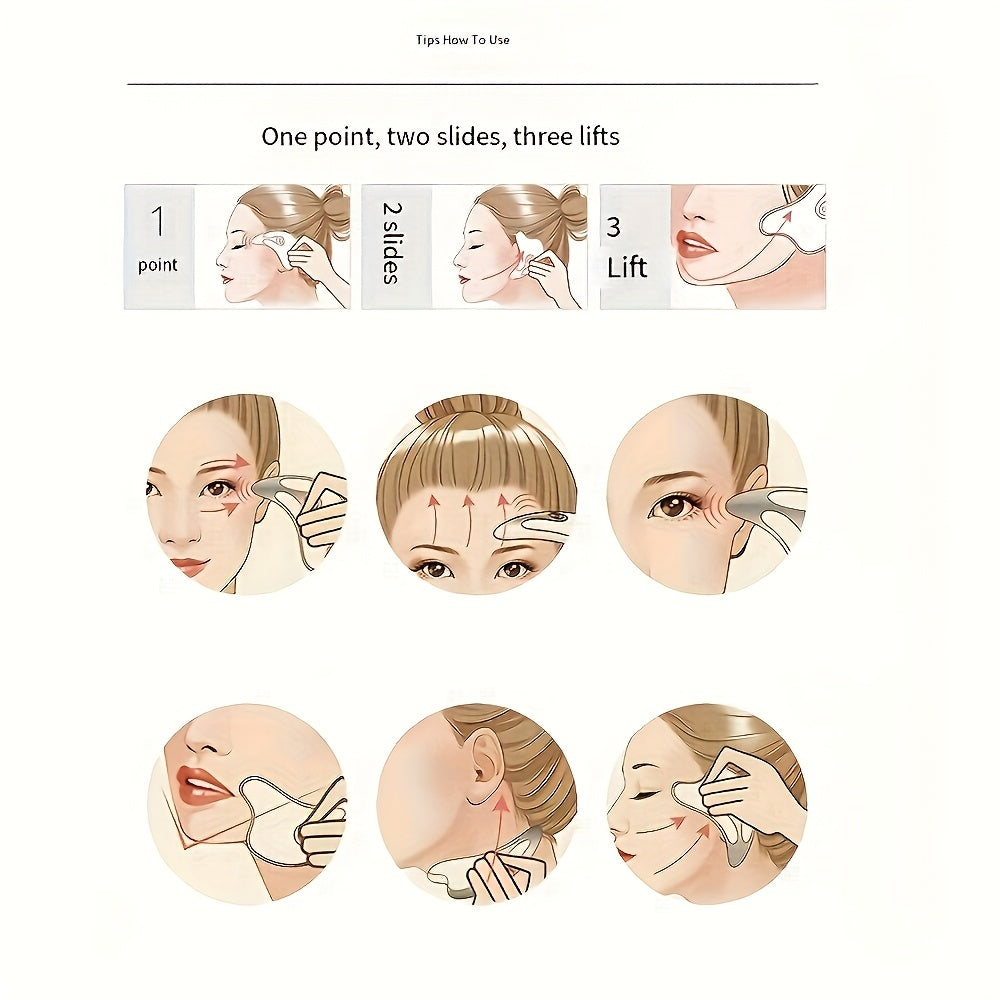 Tips How To Use

One point, two slides, three lifts

1
point

2 slides

3
Lift