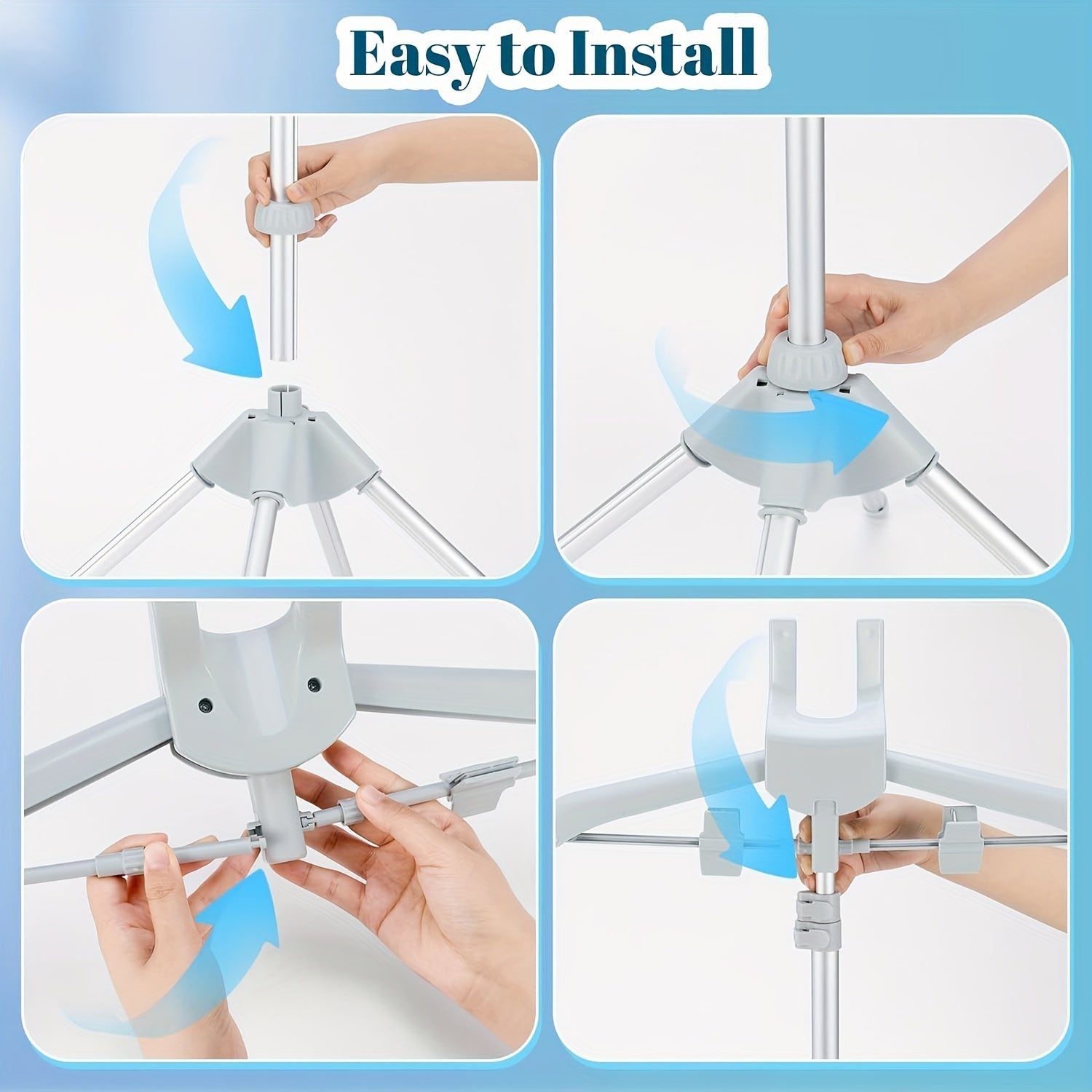 Easy to Install