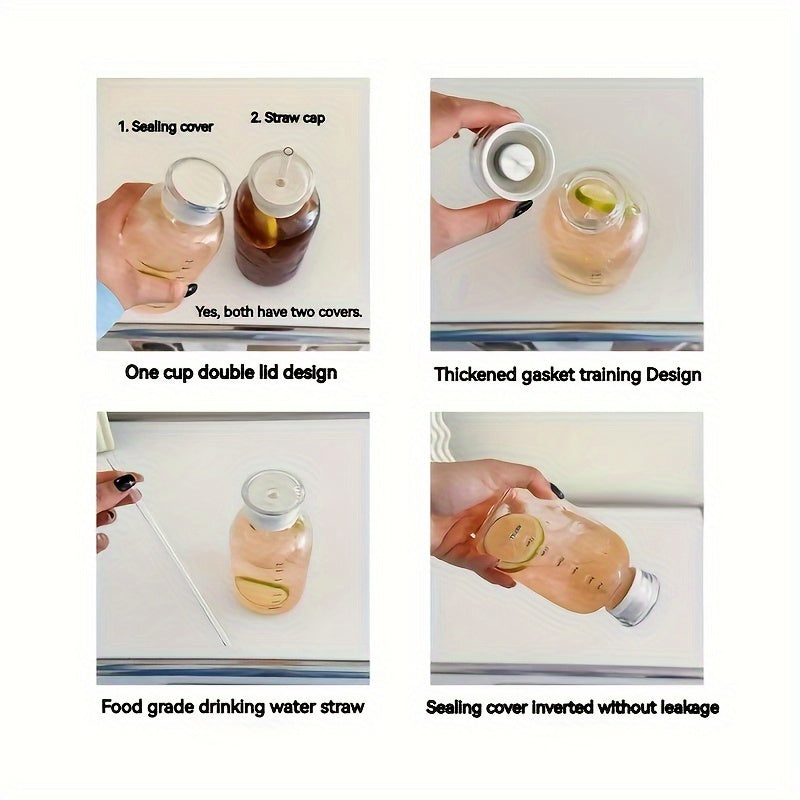 1. Sealing cover

2. Straw cap

Yes, both have two covers.

One cup double lid design

Thickened gasket training Design

Food grade drinking water straw

Sealing cover inverted without leakage