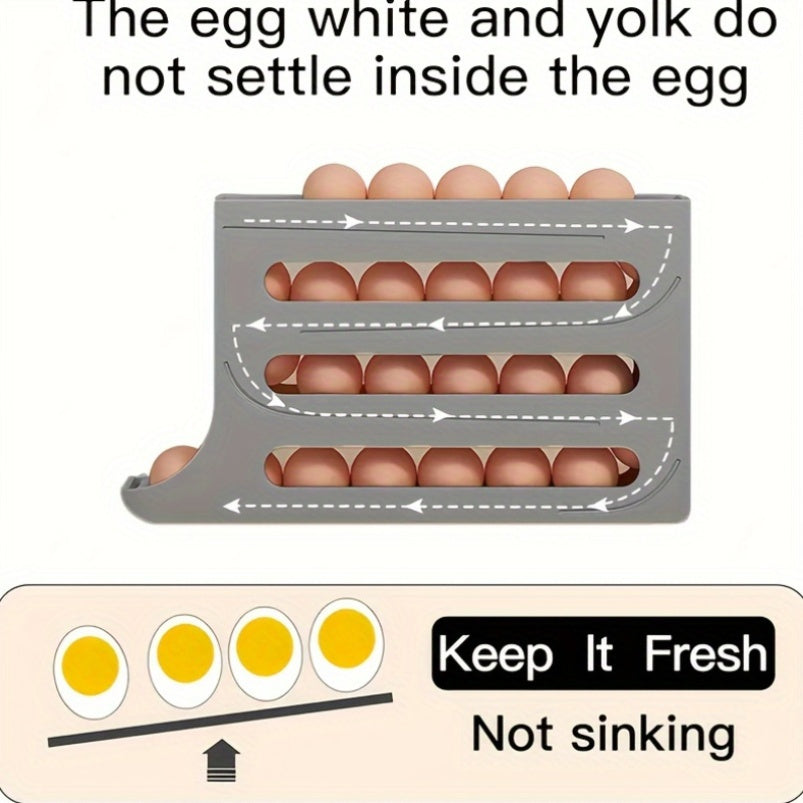 The egg white and yolk do not settle inside the egg

Keep It Fresh

Not sinking