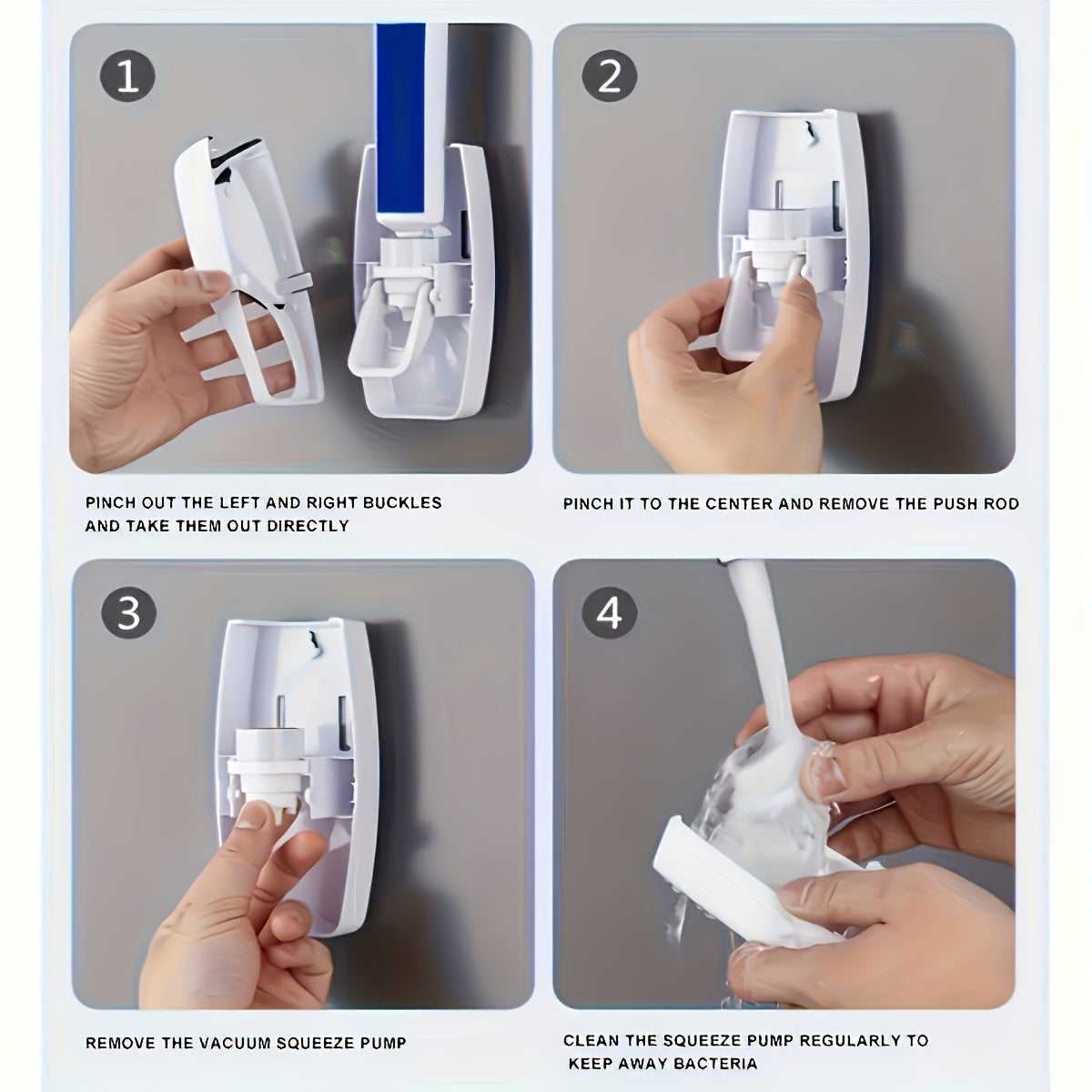 1

PINCH OUT THE LEFT AND RIGHT BUCKLES AND TAKE THEM OUT DIRECTLY

2

PINCH IT TO THE CENTER AND REMOVE THE PUSH ROD

3

REMOVE THE VACUUM SQUEEZE PUMP

4

CLEAN THE SQUEEZE PUMP REGULARLY TO KEEP AWAY BACTERIA