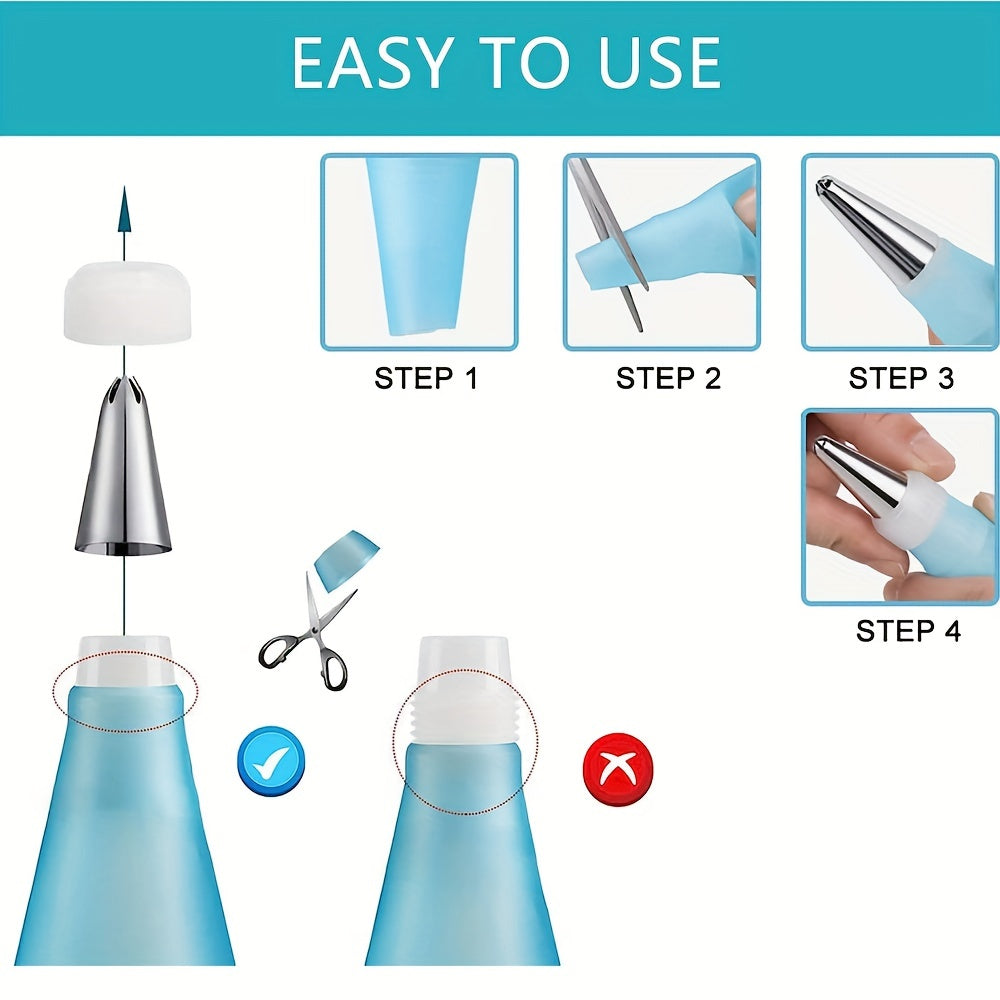 EASY TO USE

STEP 1

STEP 2

STEP 3

STEP 4