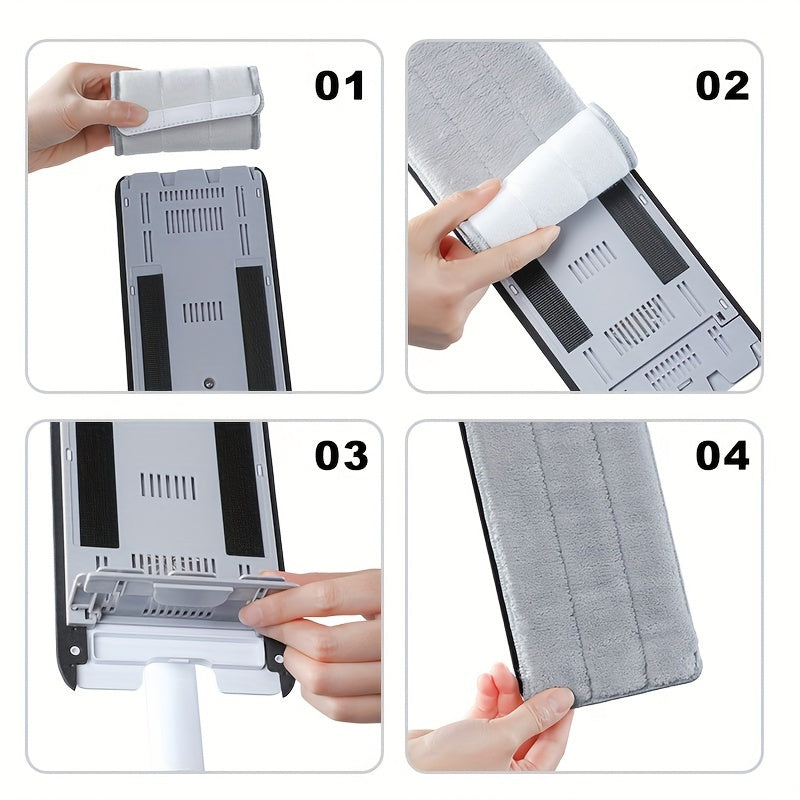 01

02

03

04