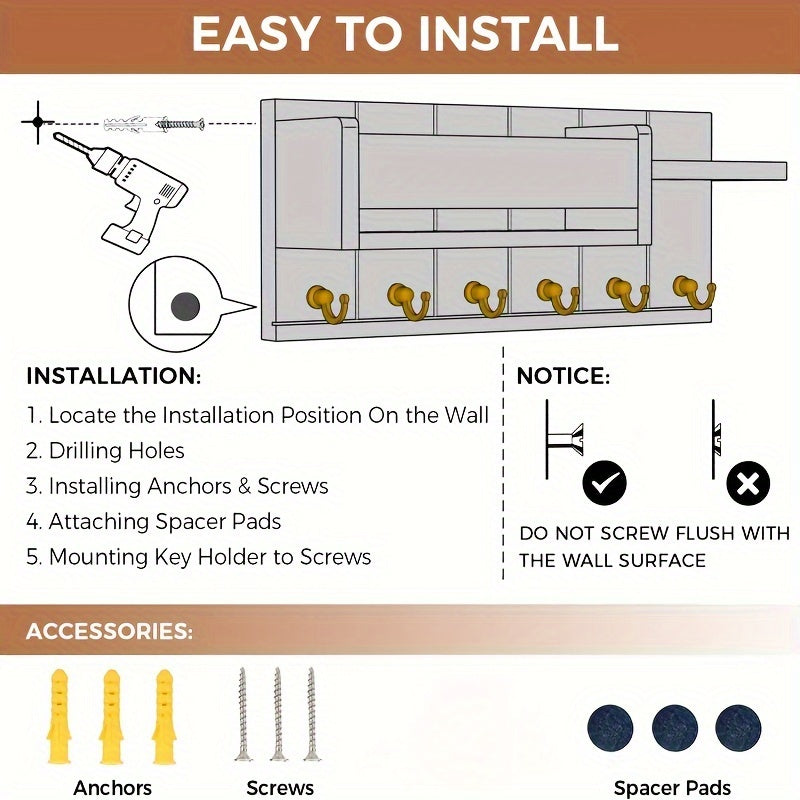 EASY TO INSTALL

INSTALLATION:

1. Locate the Installation Position On the Wall
2. Drilling Holes
3. Installing Anchors & Screws
4. Attaching Spacer Pads
5. Mounting Key Holder to Screws

NOTICE:

DO NOT SCREW FLUSH WITH THE WALL SURFACE

ACCESSORIES:

Anchors

Screws

Spacer Pads