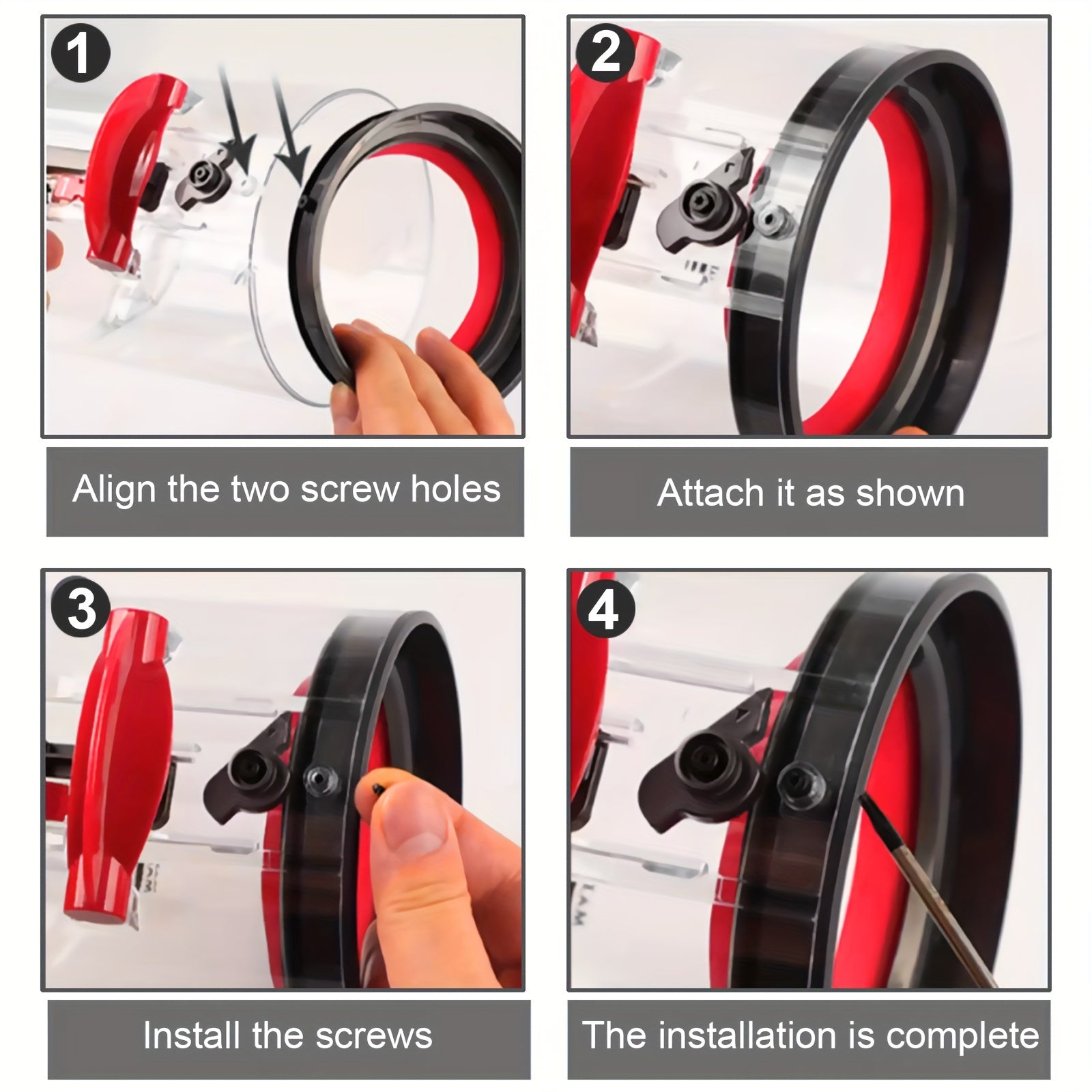 1

Align the two screw holes

2

Attach it as shown

3

Install the screws

4

The installation is complete