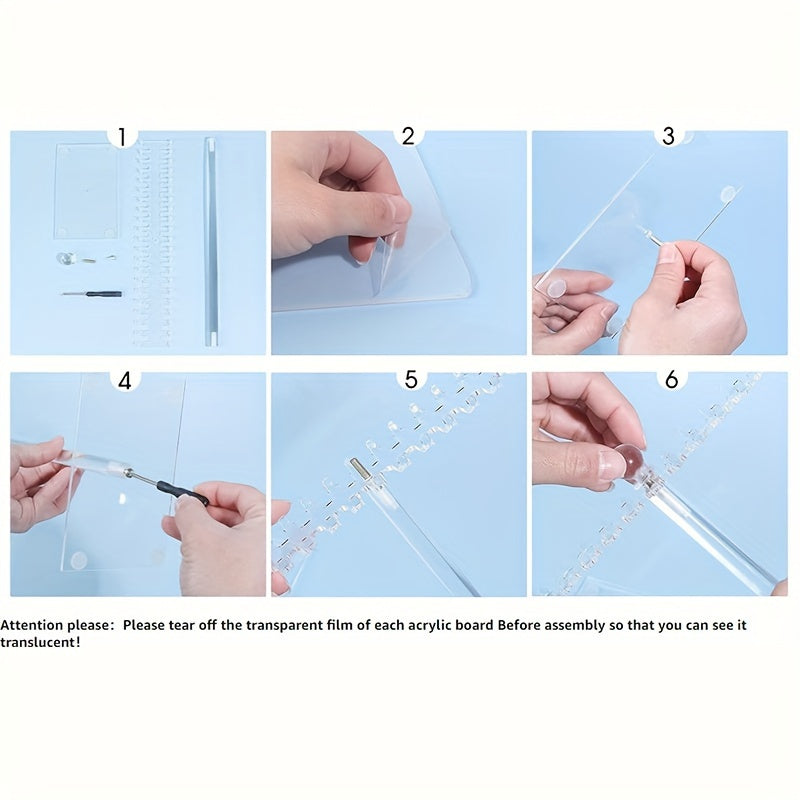 1

2

3

4

5

6

Attention please: Please tear off the transparent film of each acrylic board Before assembly so that you can see it translucent!