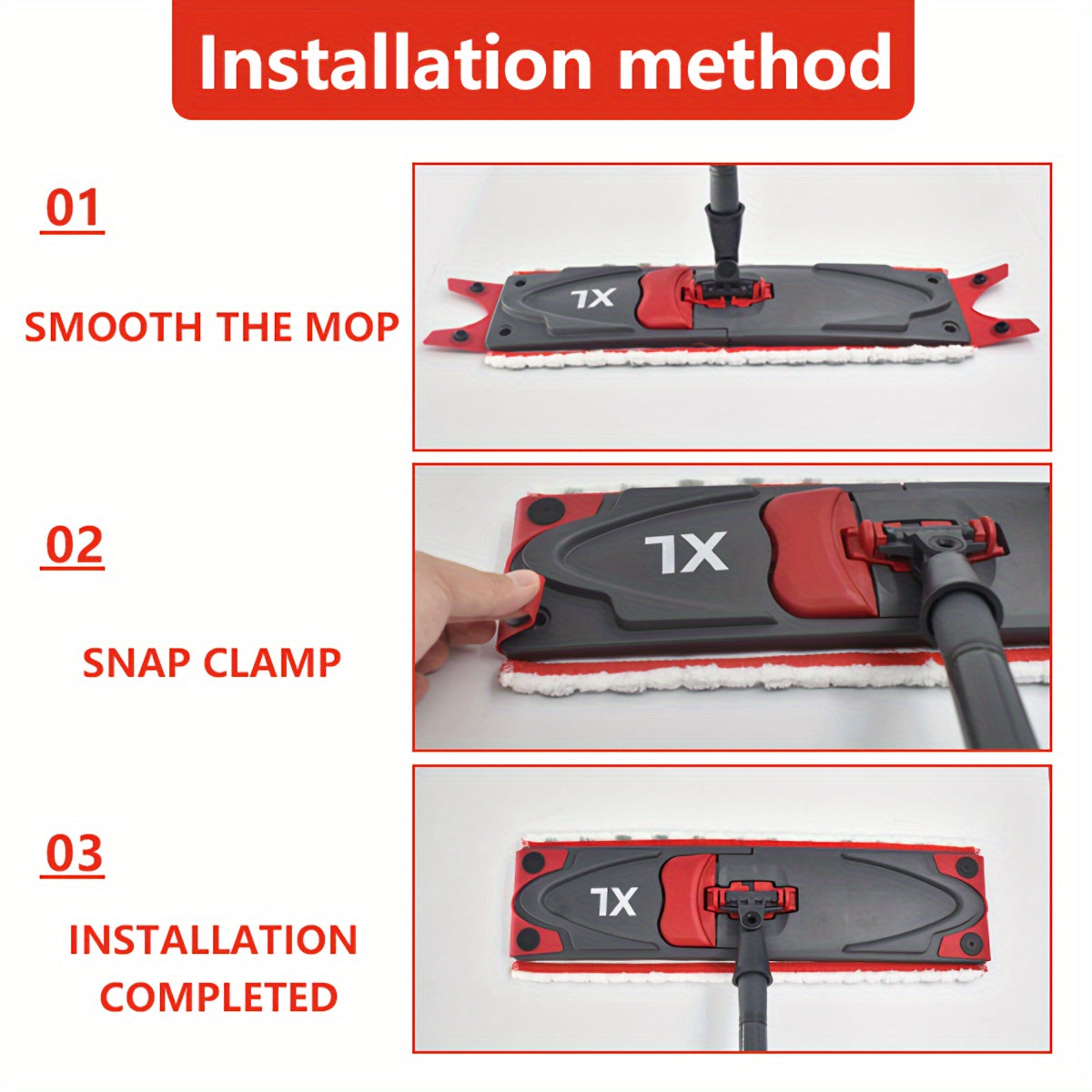 Installation method

01

SMOOTH THE MOP

XL

02

SNAP CLAMP

XL

03

INSTALLATION COMPLETED

XL