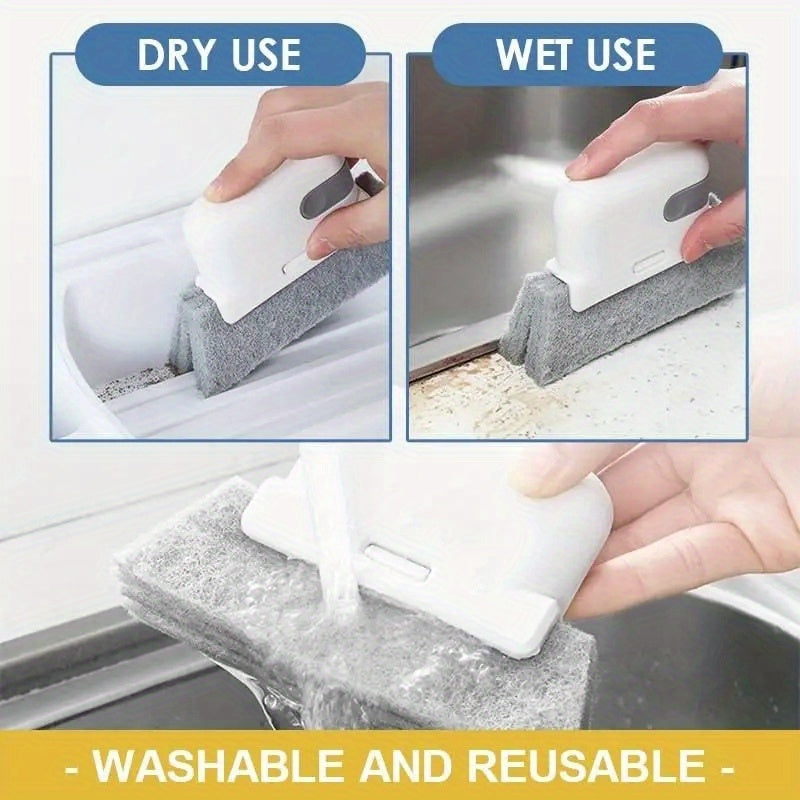 DRY USE

WET USE

- WASHABLE AND REUSABLE -