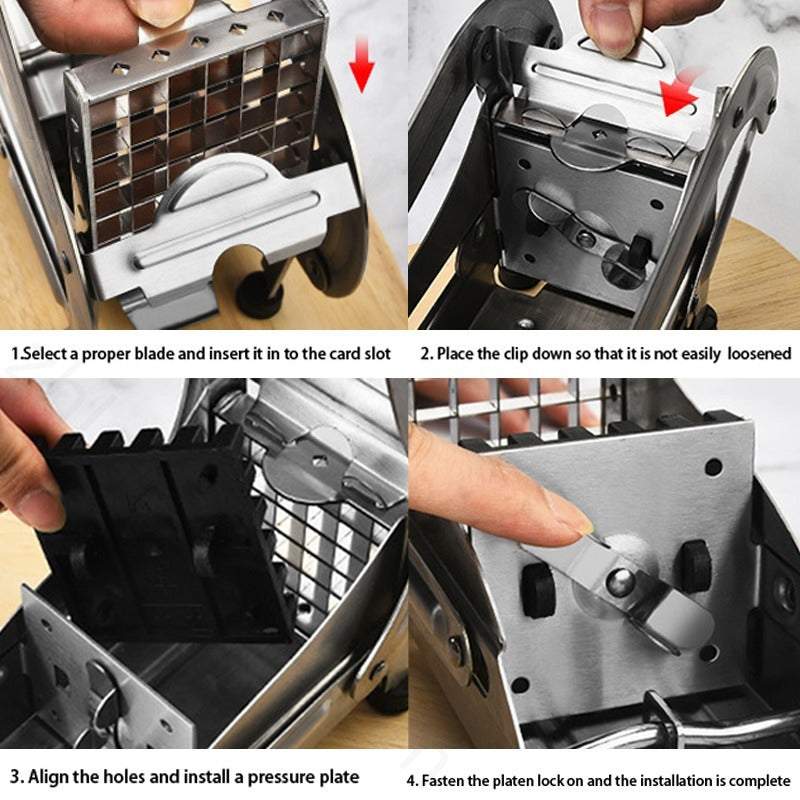 1.Select a proper blade and insert it in to the card slot

2. Place the clip down so that it is not easily loosened

3. Align the holes and install a pressure plate

4. Fasten the platen lock on and the installation is complete