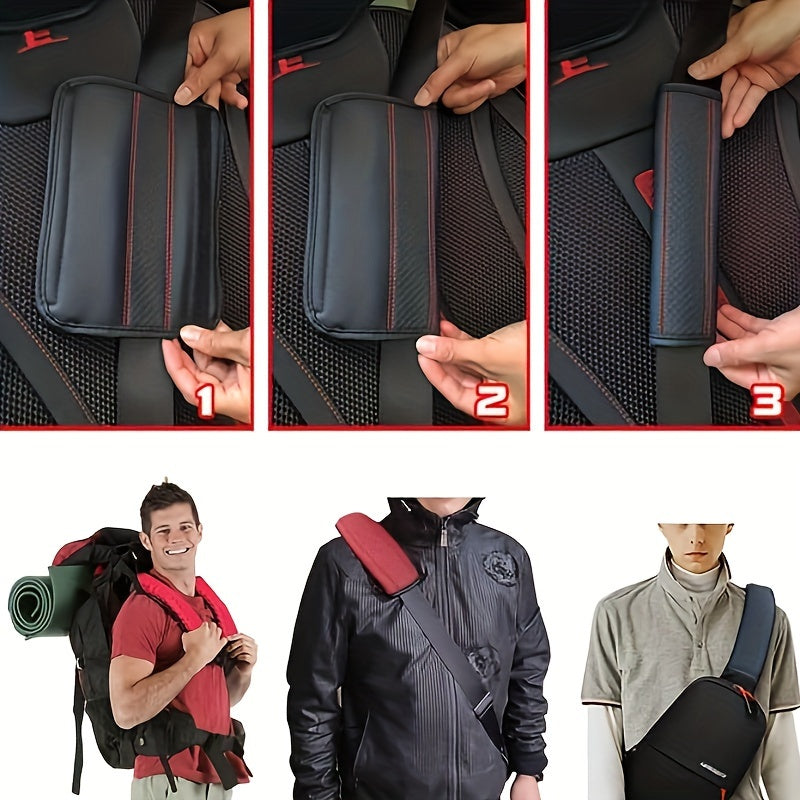 1

2

3