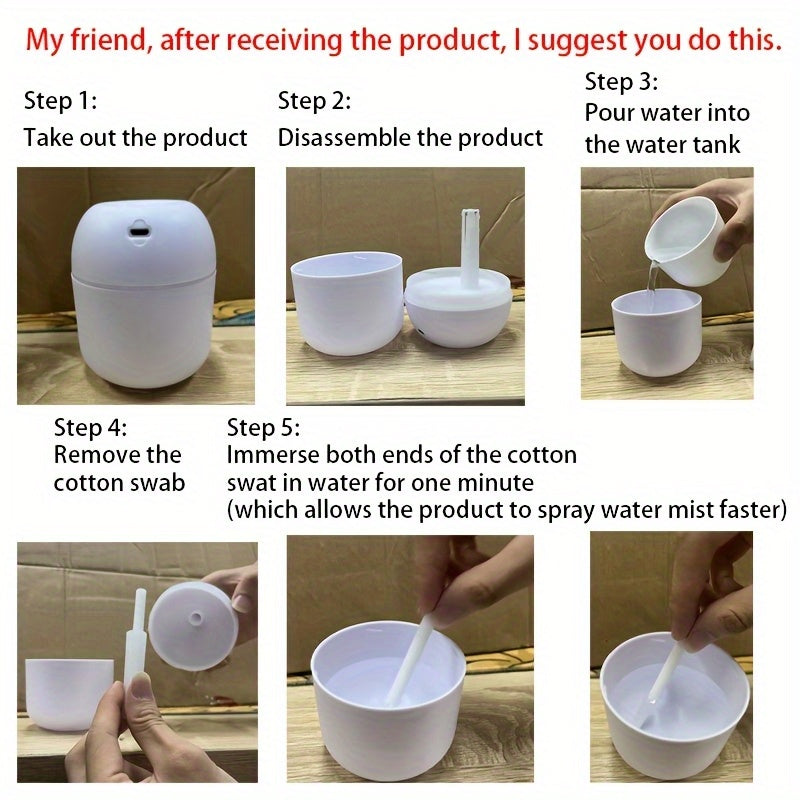 My friend, after receiving the product, I suggest you do this.

Step 1:
Take out the product

Step 2:
Disassemble the product

Step 3:
Pour water into the water tank

Step 4:
Remove the cotton swab

Step 5:
Immerse both ends of the cotton swat in water for one minute
(which allows the product to spray water mist faster)