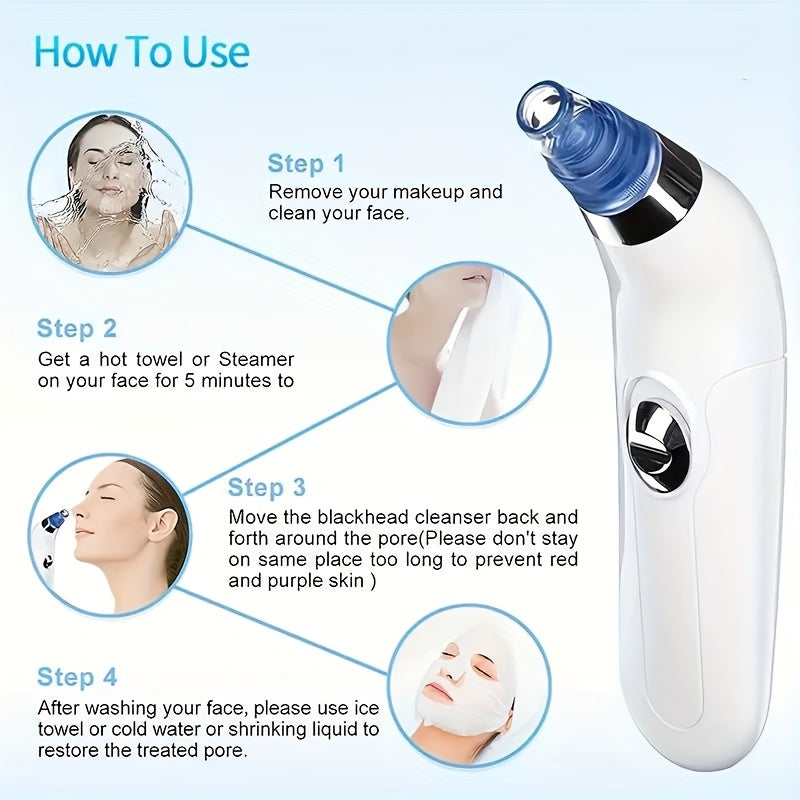 How To Use

Step 1
Remove your makeup and clean your face.

Step 2
Get a hot towel or Steamer on your face for 5 minutes to

Step 3
Move the blackhead cleanser back and forth around the pore(Please don't stay on same place too long to prevent red and purple skin )

Step 4
After washing your face, please use ice towel or cold water or shrinking liquid to restore the treated pore.