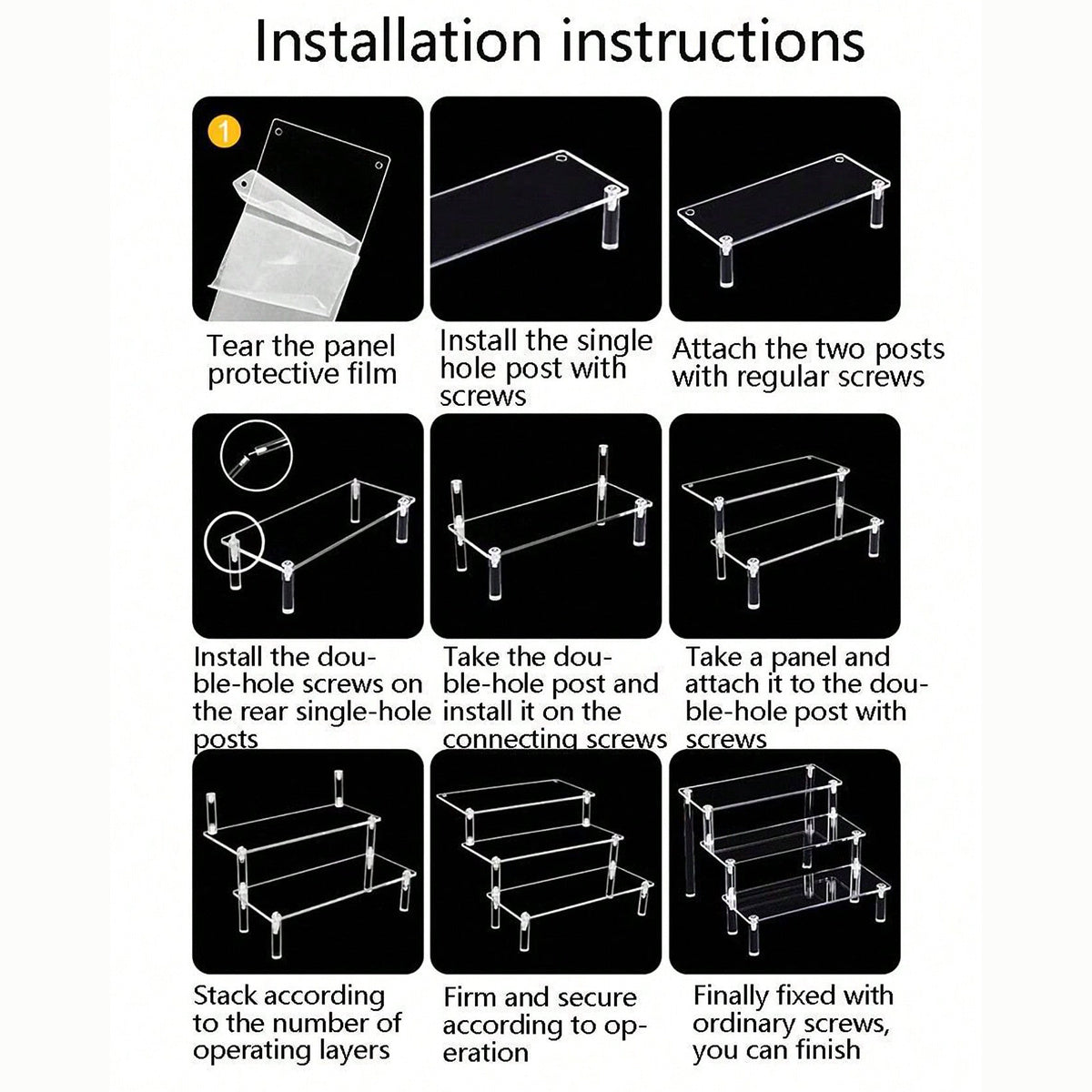 Installation instructions

1

Tear the panel protective film

Install the single hole post with screws

Attach the two posts with regular screws

Install the double-hole screws on the rear single-hole posts

Take the double-hole post and install it on the connecting screws

Take a panel and attach it to the double-hole post with screws

Stack according to the number of operating layers

Firm and secure according to operation

Finally fixed with ordinary screws, you can finish