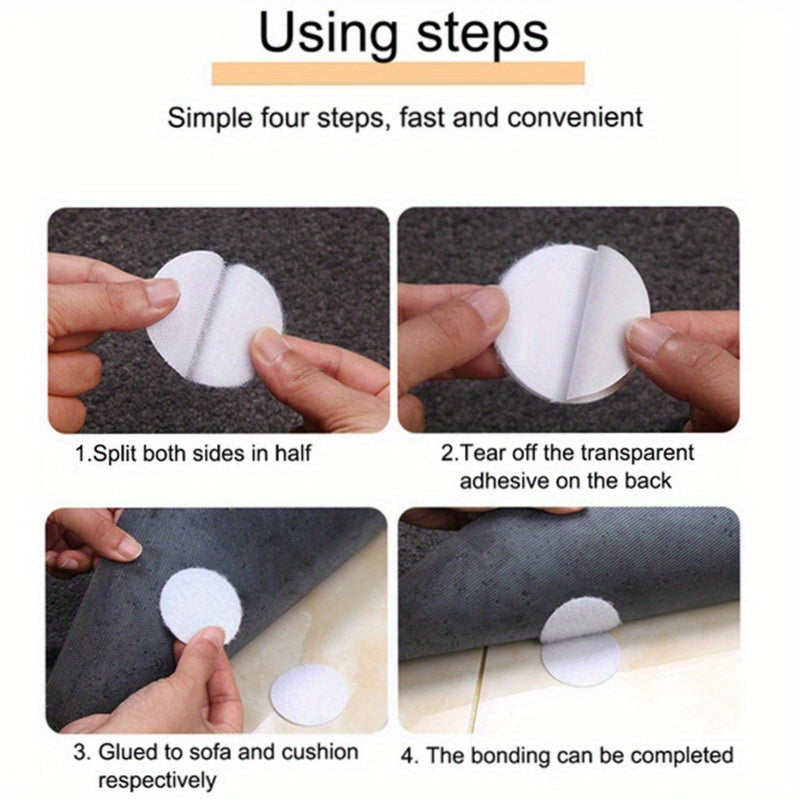 Using steps

Simple four steps, fast and convenient

1.Split both sides in half

2.Tear off the transparent adhesive on the back

3. Glued to sofa and cushion respectively

4. The bonding can be completed