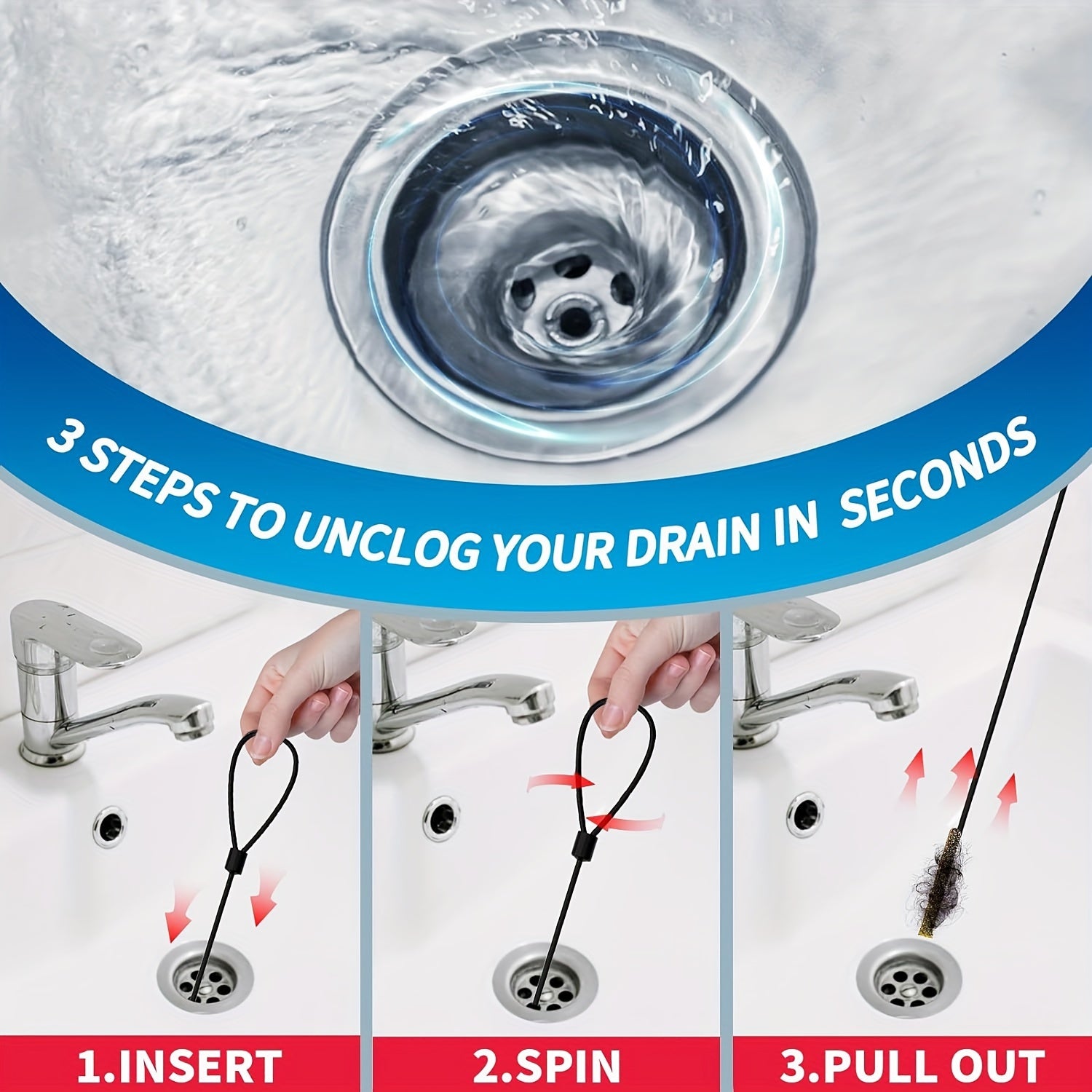 3 STEPS TO UNCLOG YOUR DRAIN IN SECONDS

1.INSERT

2.SPIN

3.PULL OUT