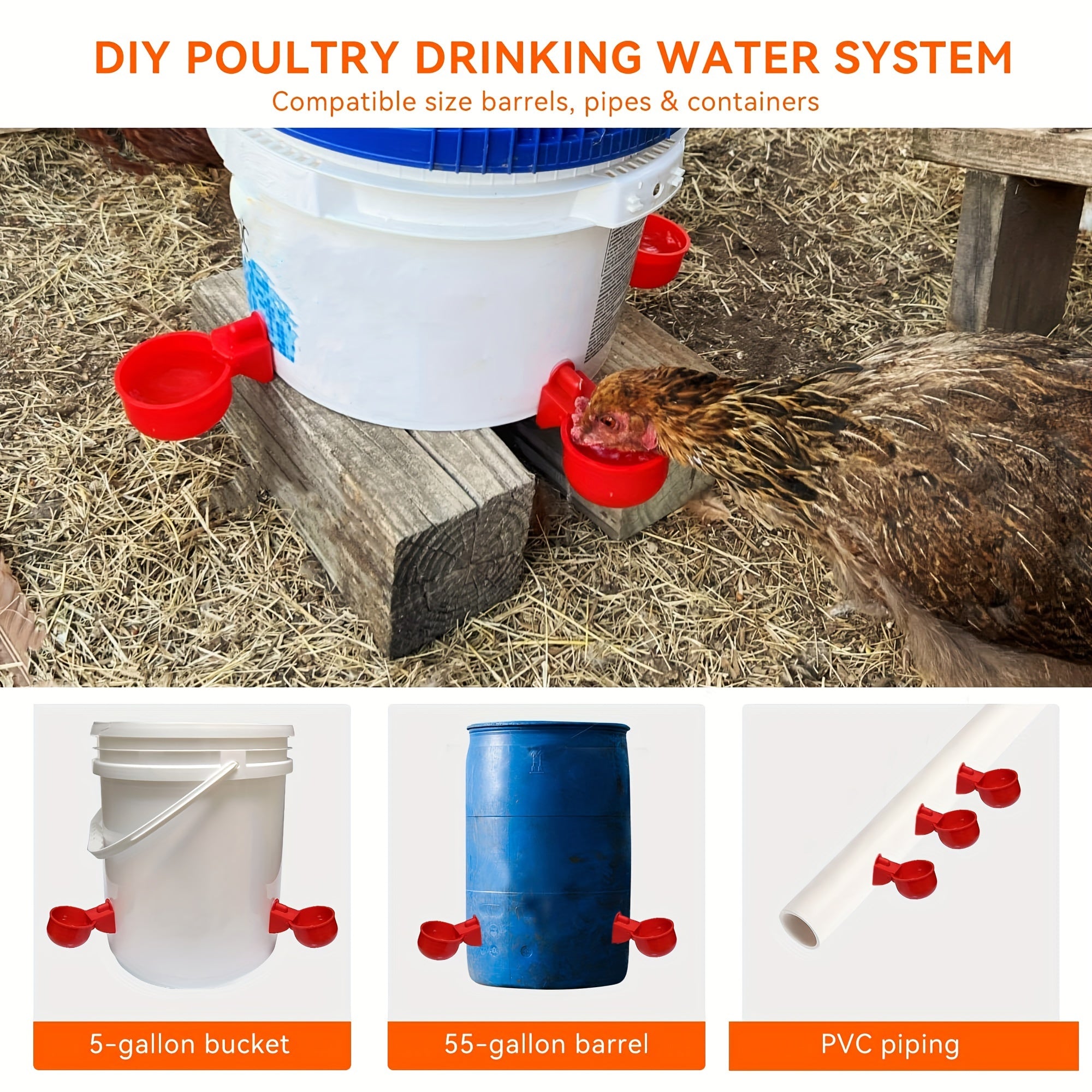 DIY POULTRY DRINKING WATER SYSTEM

Compatible size barrels, pipes & containers

5-gallon bucket

55-gallon barrel

PVC piping