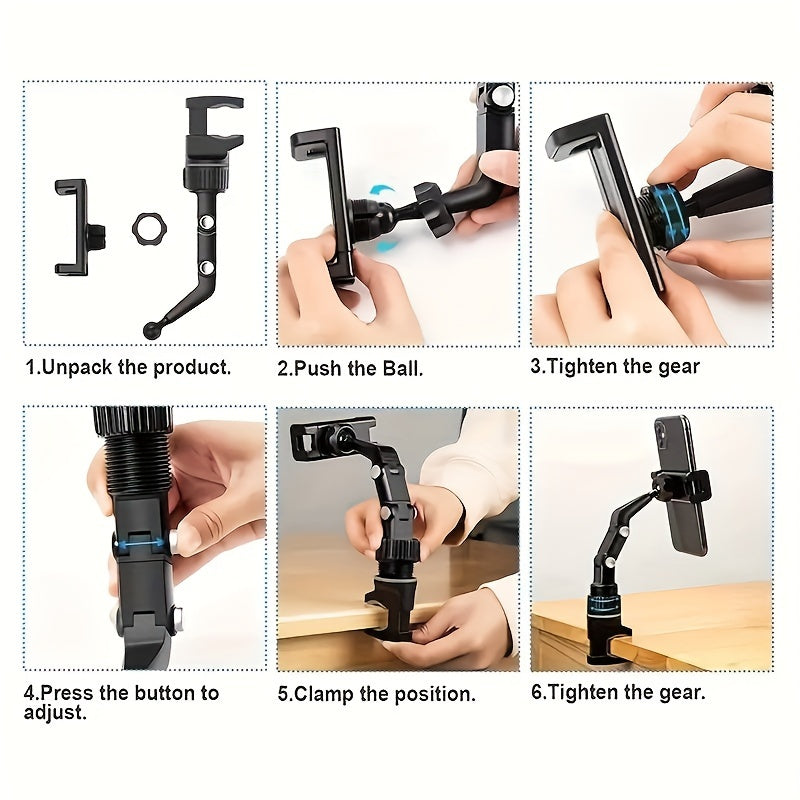 1.Unpack the product.

2.Push the Ball.

3.Tighten the gear

4.Press the button to adjust.

5.Clamp the position.

6.Tighten the gear.