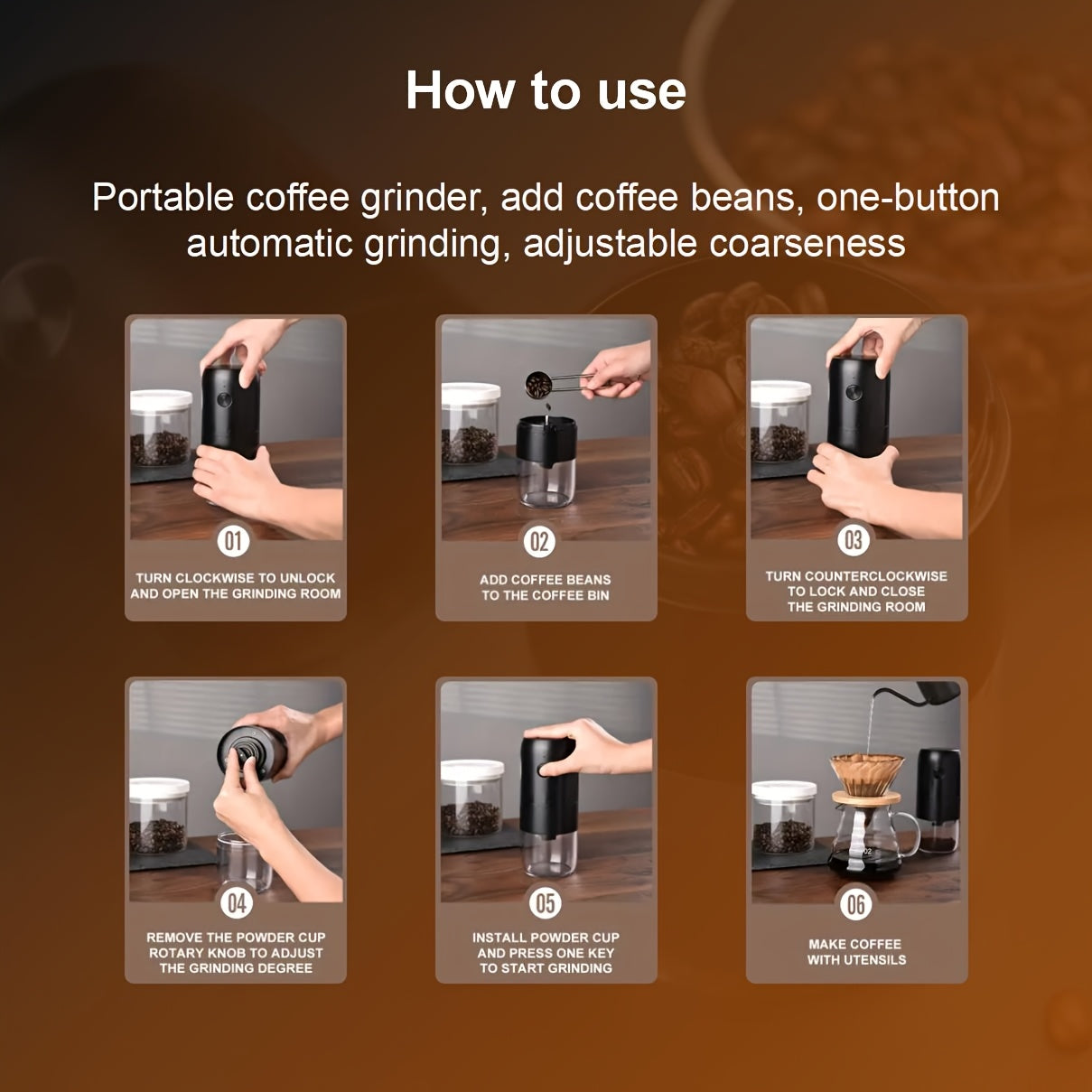 How to use

Portable coffee grinder, add coffee beans, one-button automatic grinding, adjustable coarseness

01
TURN CLOCKWISE TO UNLOCK AND OPEN THE GRINDING ROOM

02
ADD COFFEE BEANS TO THE COFFEE BIN

03
TURN COUNTERCLOCKWISE TO LOCK AND CLOSE THE GRINDING ROOM

04
REMOVE THE POWDER CUP ROTARY KNOB TO ADJUST THE GRINDING DEGREE

05
INSTALL POWDER CUP AND PRESS ONE KEY TO START GRINDING

06
MAKE COFFEE WITH UTENSILS