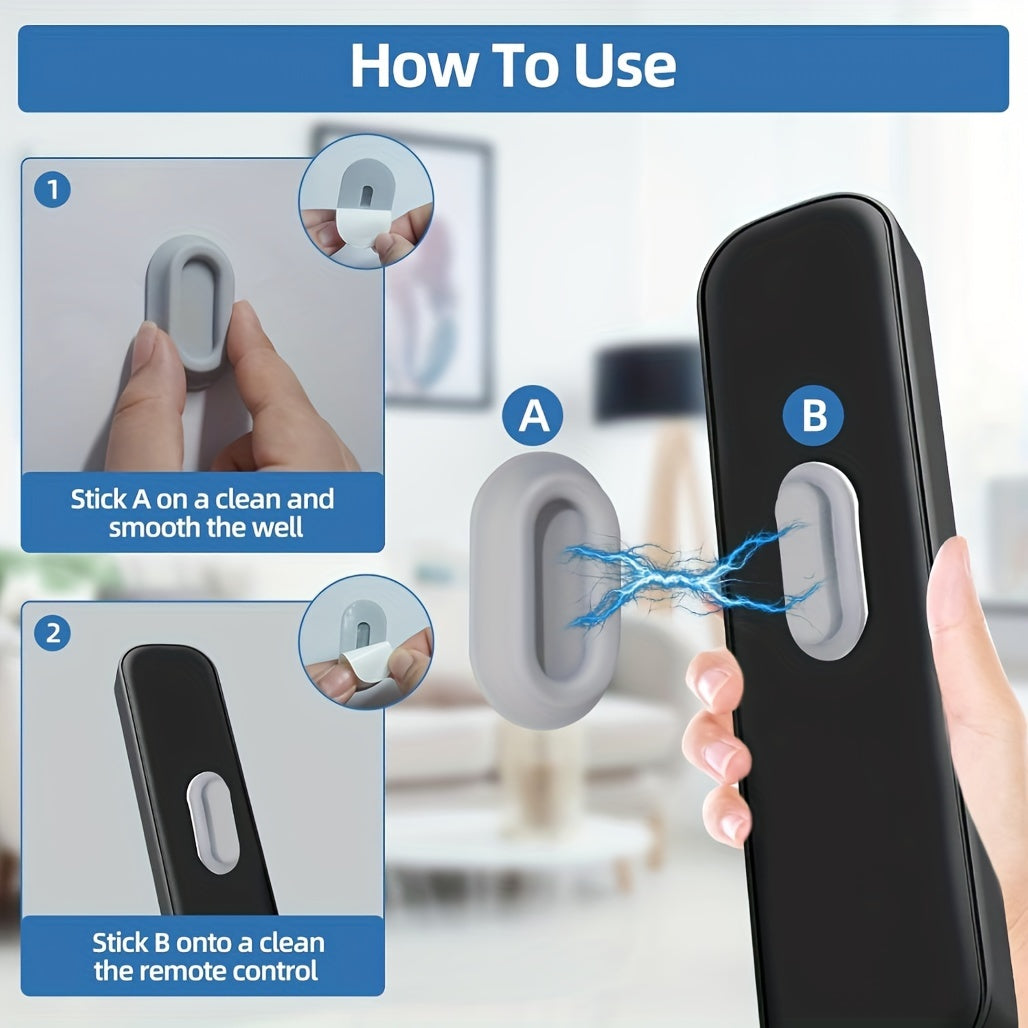 How To Use

1

Stick A on a clean and smooth the well

2

Stick B onto a clean the remote control

A

B