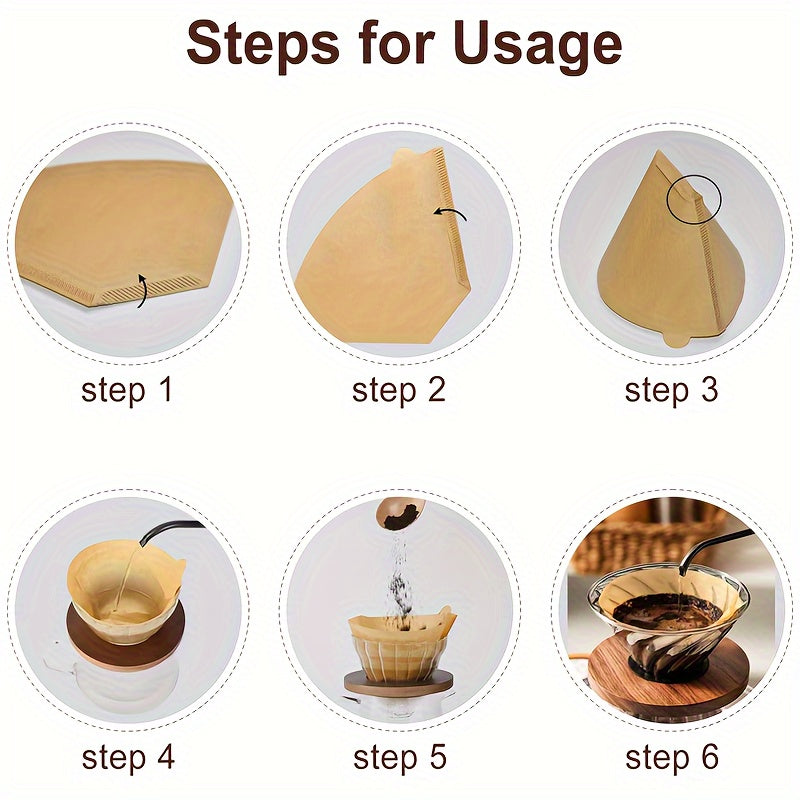 Steps for Usage

step 1

step 2

step 3

step 4

step 5

step 6