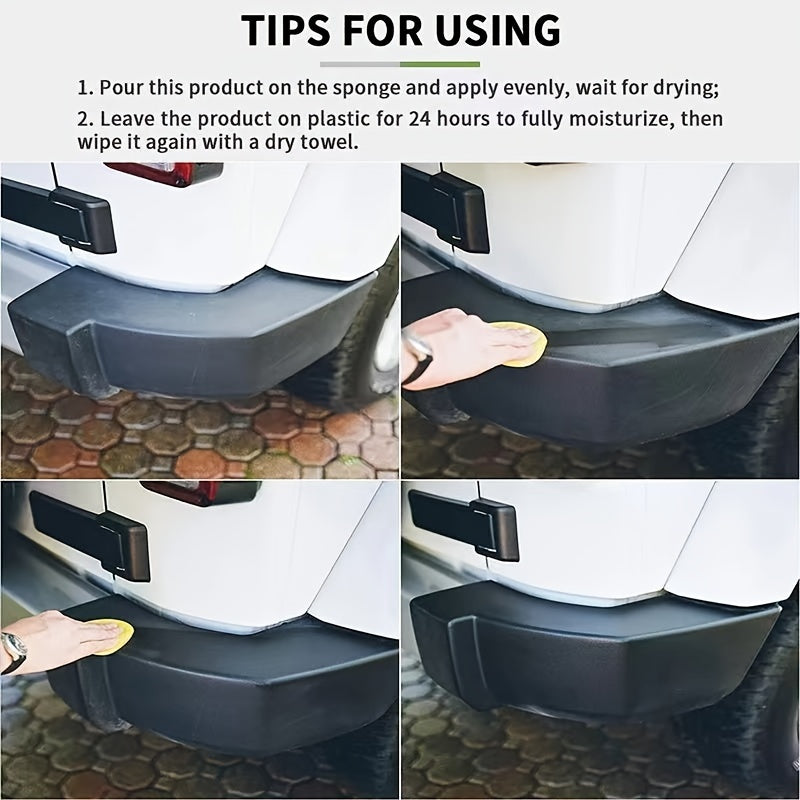 TIPS FOR USING

1. Pour this product on the sponge and apply evenly, wait for drying;

2. Leave the product on plastic for 24 hours to fully moisturize, then wipe it again with a dry towel.