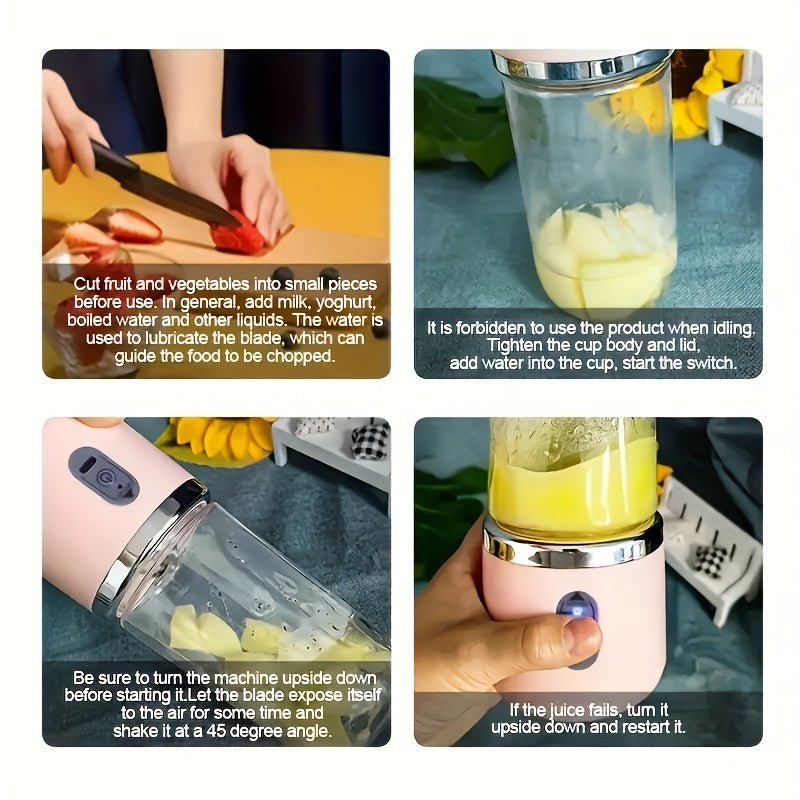 Cut fruit and vegetables into small pieces before use. In general, add milk, yoghurt, boiled water and other liquids. The water is used to lubricate the blade, which can guide the food to be chopped.

It is forbidden to use the product when idling. Tighten the cup body and lid, add water into the cup, start the switch.

Be sure to turn the machine upside down before starting it.Let the blade expose itself to the air for some time and shake it at a 45 degree angle.

If the juice fails, turn it upside down and restart it.