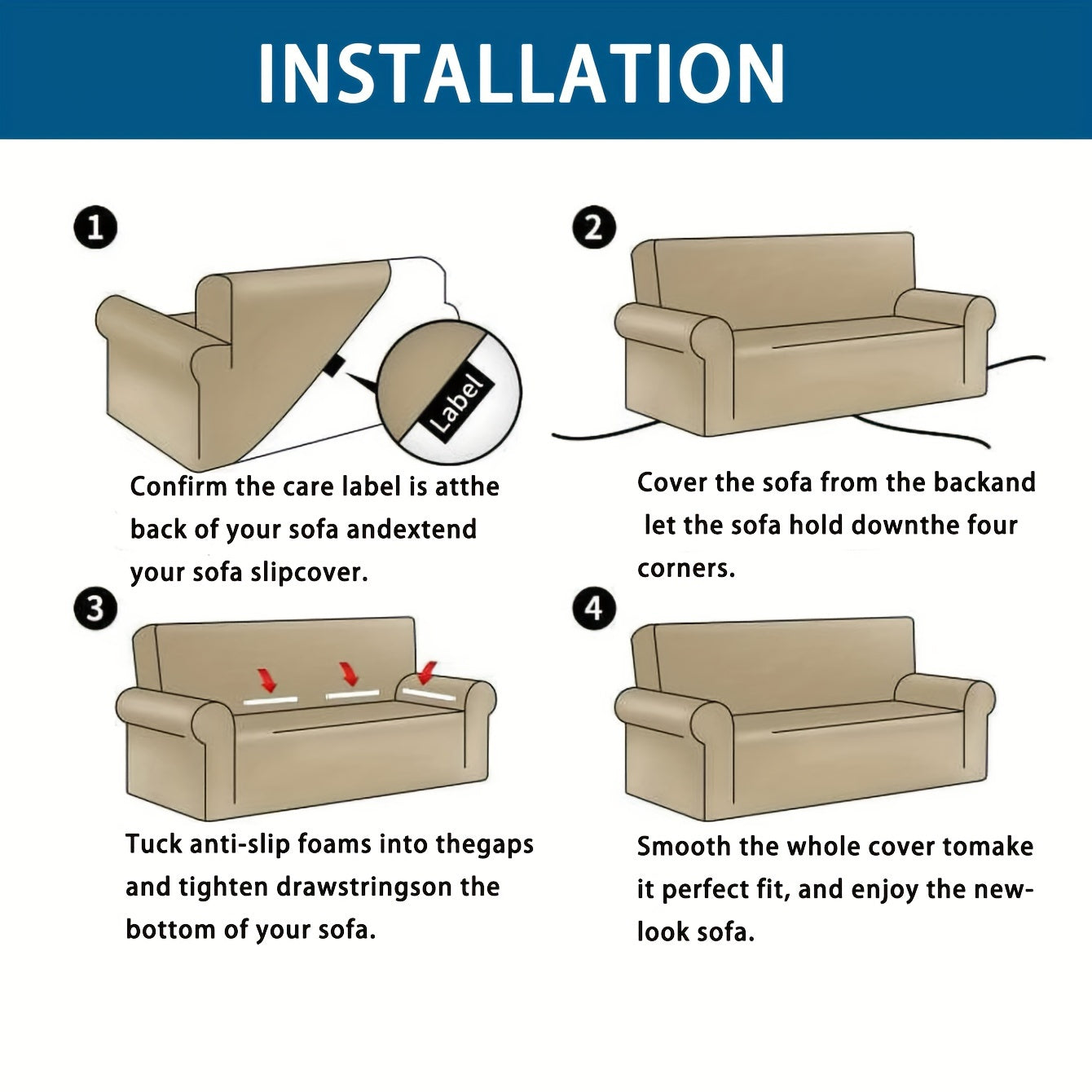 INSTALLATION

1

Label

Confirm the care label is atthe back of your sofa andextend your sofa slipcover.

2

Cover the sofa from the backand let the sofa hold downthe four corners.

3

Tuck anti-slip foams into thegaps and tighten drawstringson the bottom of your sofa.

4

Smooth the whole cover tomake it perfect fit, and enjoy the new-look sofa.