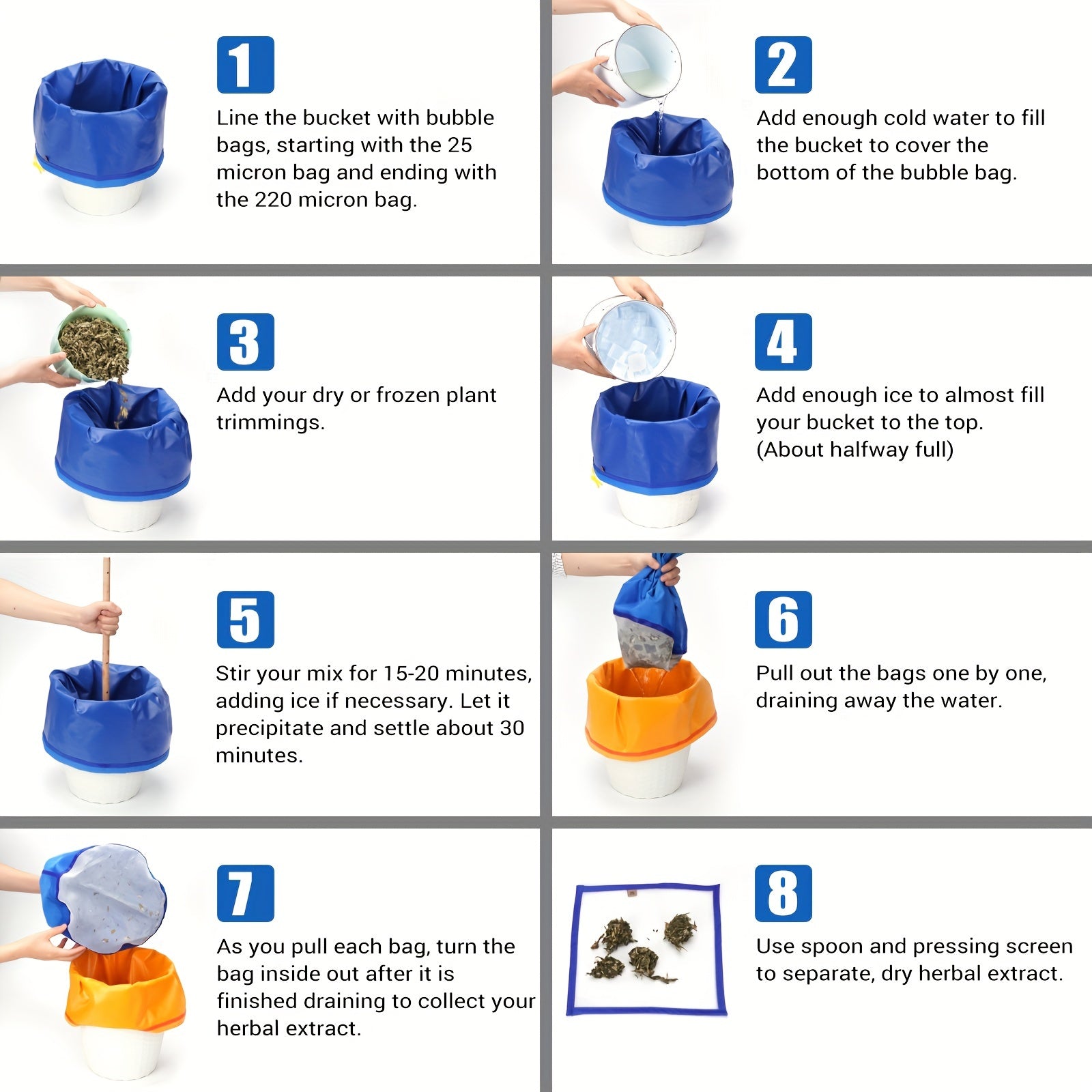 1

Line the bucket with bubble bags, starting with the 25 micron bag and ending with the 220 micron bag.

2

Add enough cold water to fill the bucket to cover the bottom of the bubble bag.

3

Add your dry or frozen plant trimmings.

4

Add enough ice to almost fill your bucket to the top. (About halfway full)

5

Stir your mix for 15-20 minutes, adding ice if necessary. Let it precipitate and settle about 30 minutes.

6

Pull out the bags one by one, draining away the water.

7

As you pull each bag, turn the bag inside out after it is finished draining to collect your herbal extract.

8

Use spoon and pressing screen to separate, dry herbal extract.