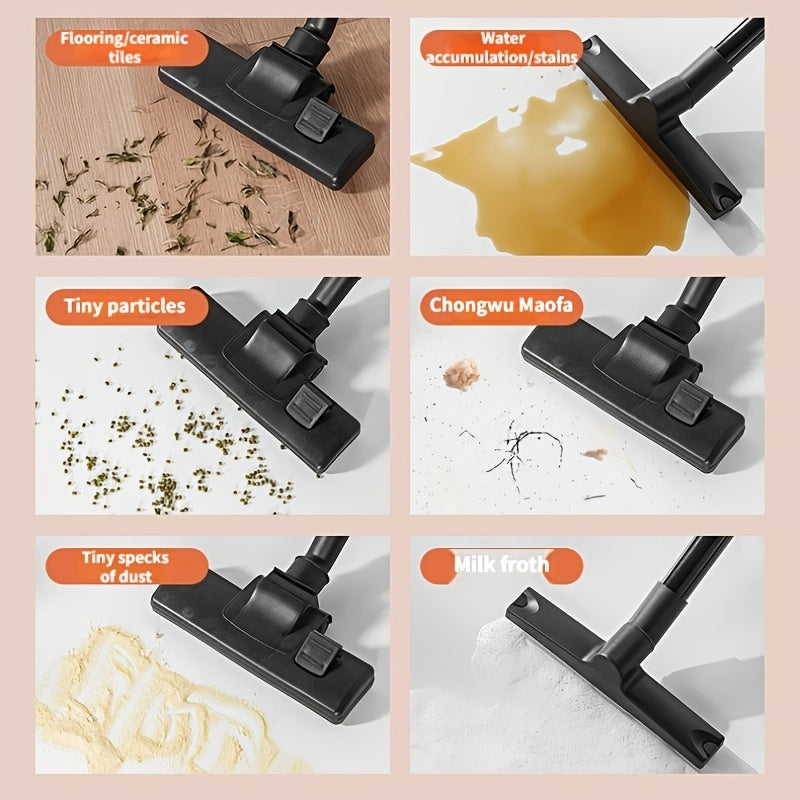 Flooring/ceramic tiles

Water accumulation/stains

Tiny particles

Chongwu Maofa

Tiny specks of dust

Milk froth