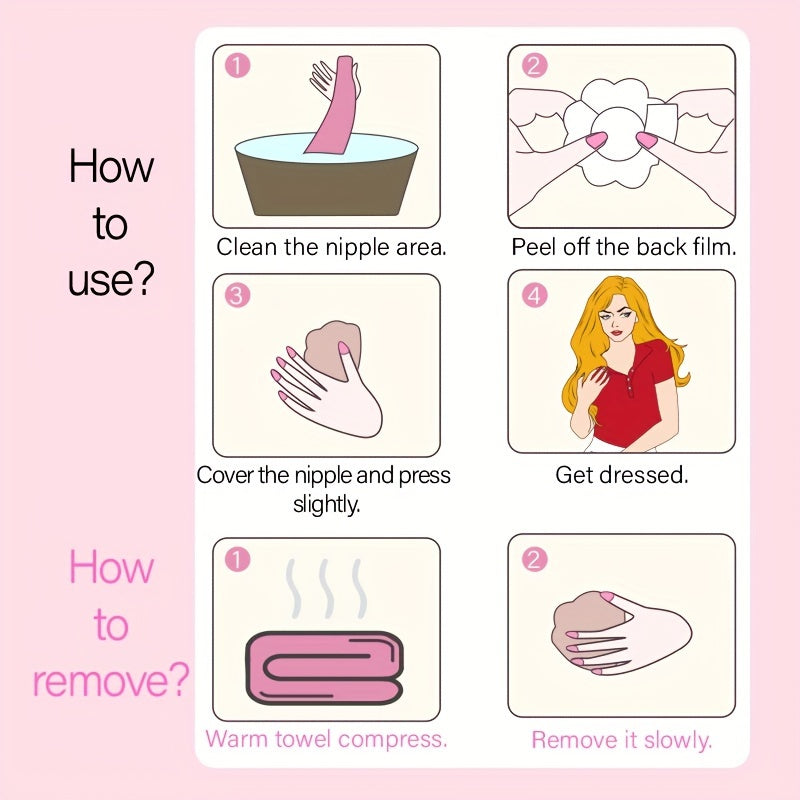 How to use?

1
Clean the nipple area.

2
Peel off the back film.

3
Cover the nipple and press slightly.

4
Get dressed.

How to remove?

1
Warm towel compress.

2
Remove it slowly.