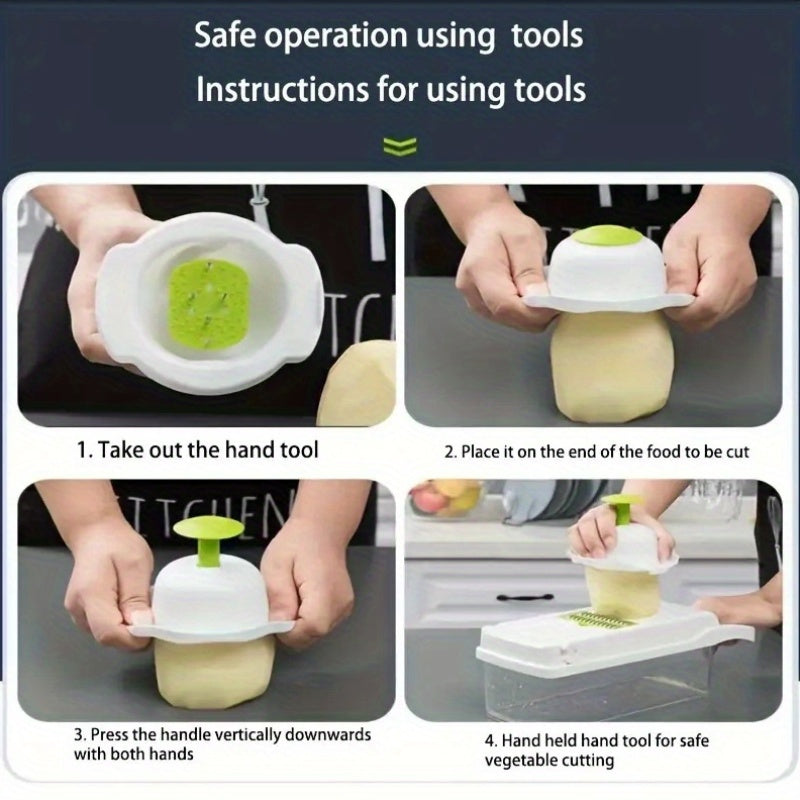 Safe operation using tools
Instructions for using tools

1. Take out the hand tool

2. Place it on the end of the food to be cut

3. Press the handle vertically downwards with both hands

4. Hand held hand tool for safe vegetable cutting