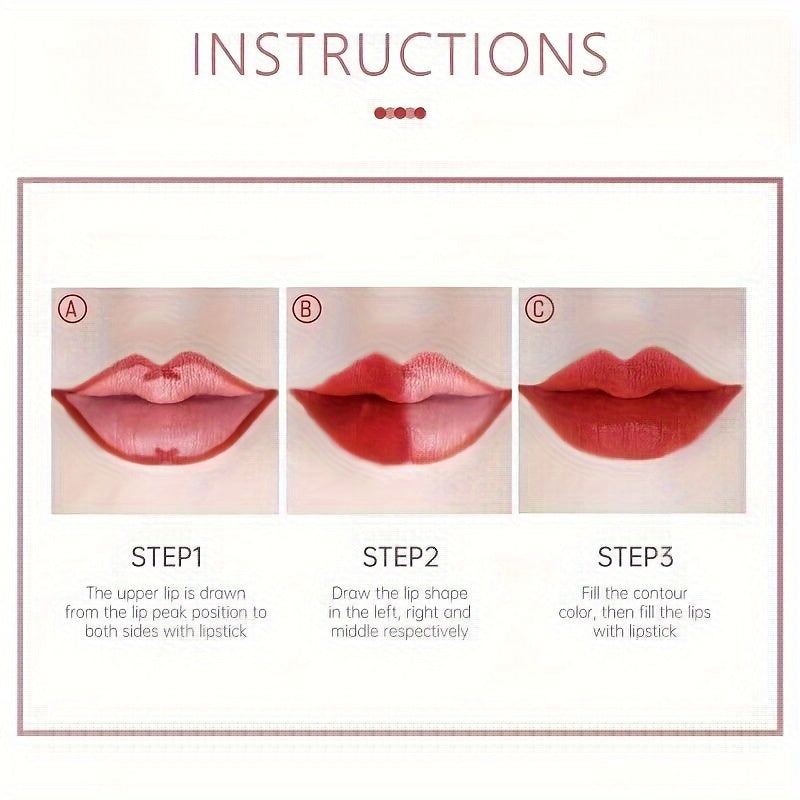 INSTRUCTIONS

A

B

C

STEP1

The upper lip is drawn from the lip peak position to both sides with lipstick

STEP2

Draw the lip shape in the left, right and middle respectively

STEP3

Fill the contour color, then fill the lips with lipstick