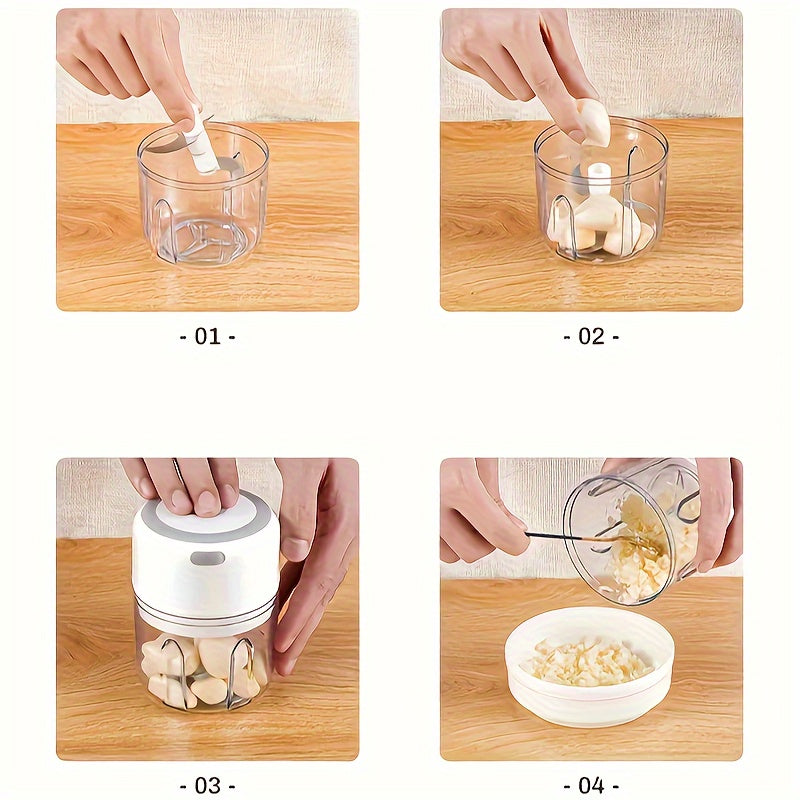 - 01 -

- 02 -

- 03 -

- 04 -