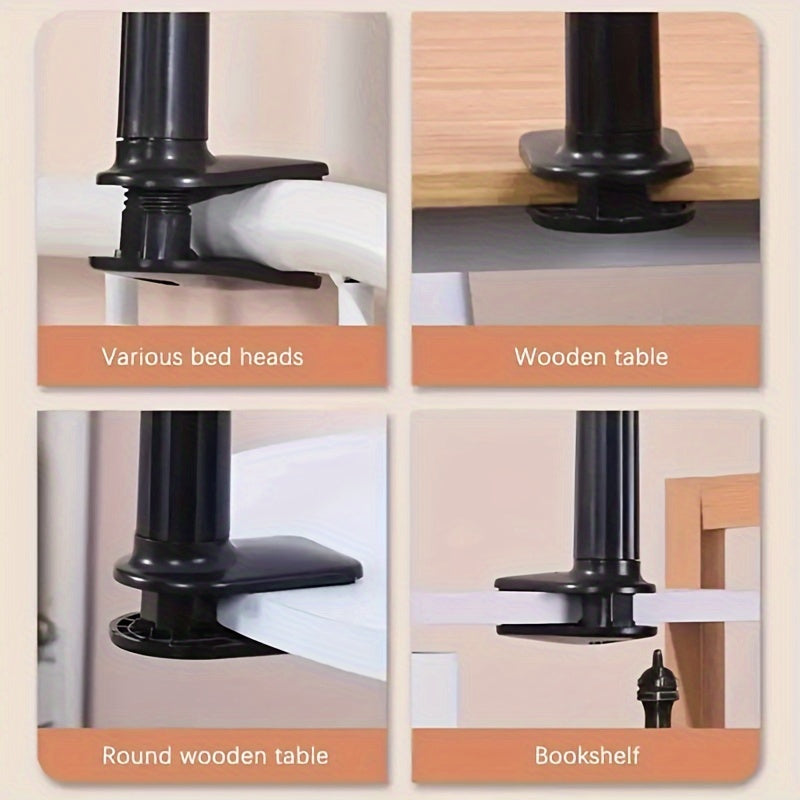 Various bed heads

Wooden table

Round wooden table

Bookshelf