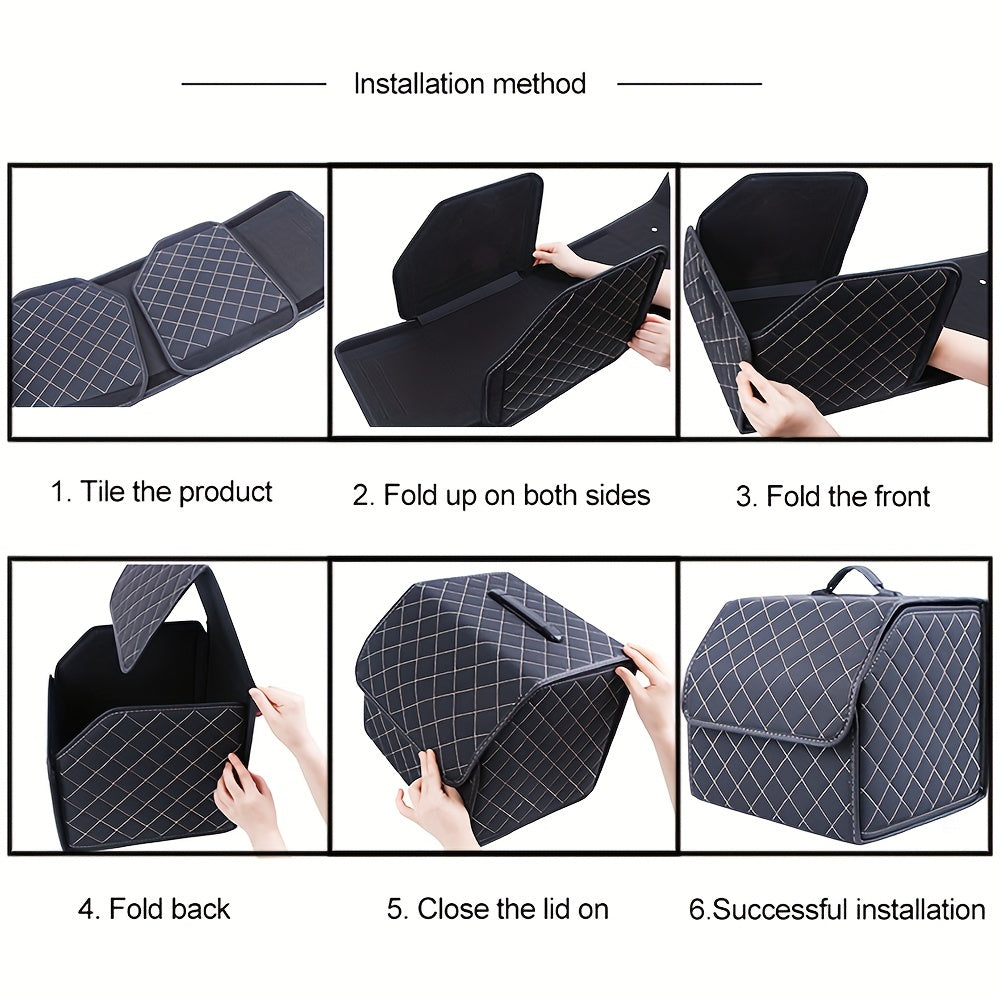 Installation method

1. Tile the product

2. Fold up on both sides

3. Fold the front

4. Fold back

5. Close the lid on

6.Successful installation