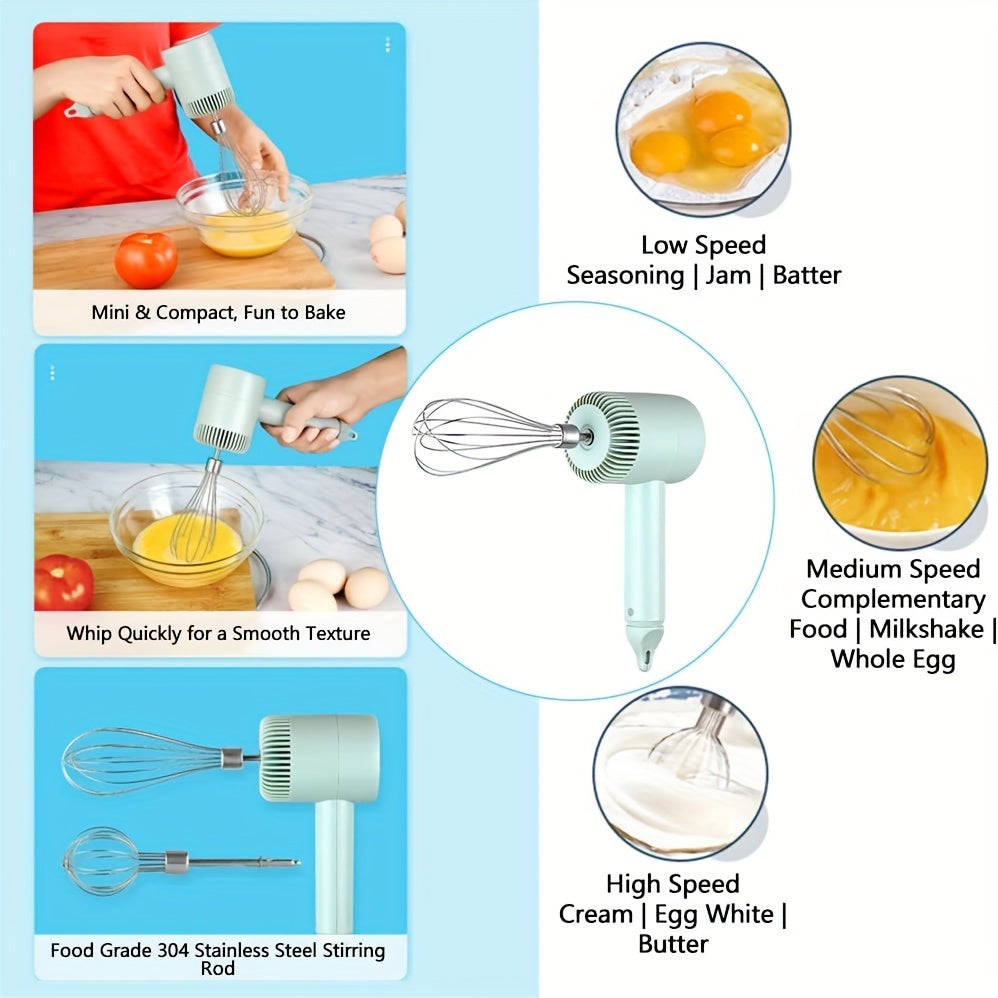 Mini & Compact, Fun to Bake

Whip Quickly for a Smooth Texture

Food Grade 304 Stainless Steel Stirring Rod

Low Speed
Seasoning | Jam | Batter

Medium Speed
Complementary Food | Milkshake | Whole Egg

High Speed
Cream | Egg White | Butter