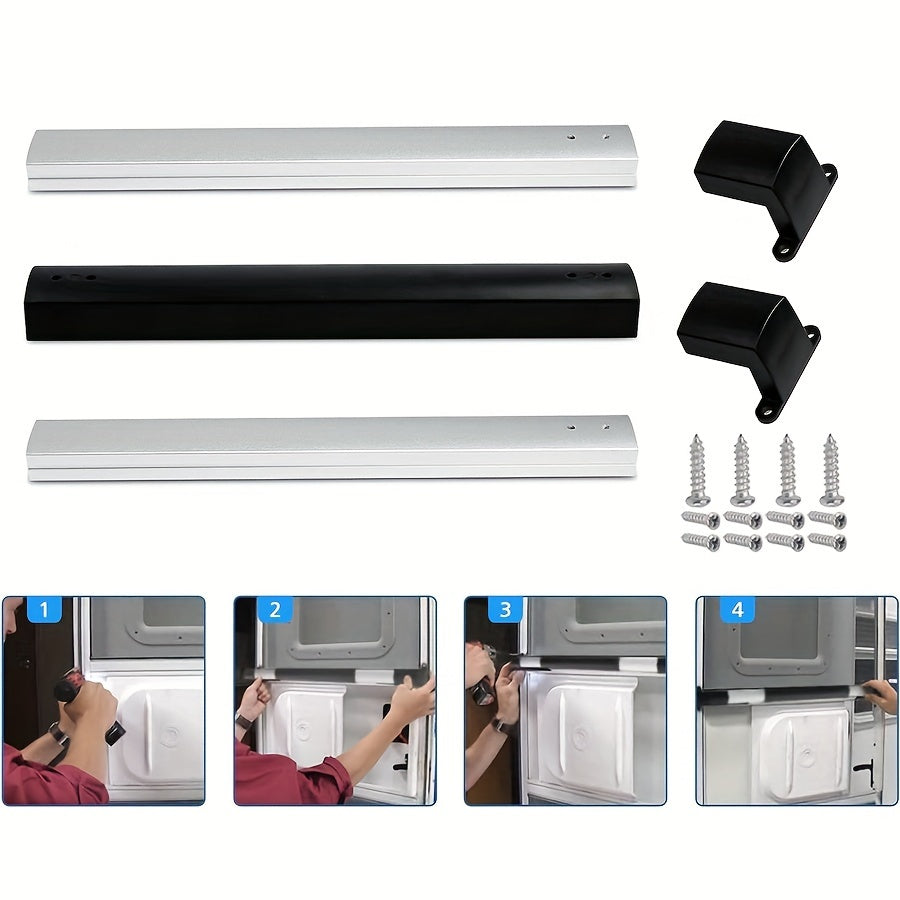 1

2

3

4