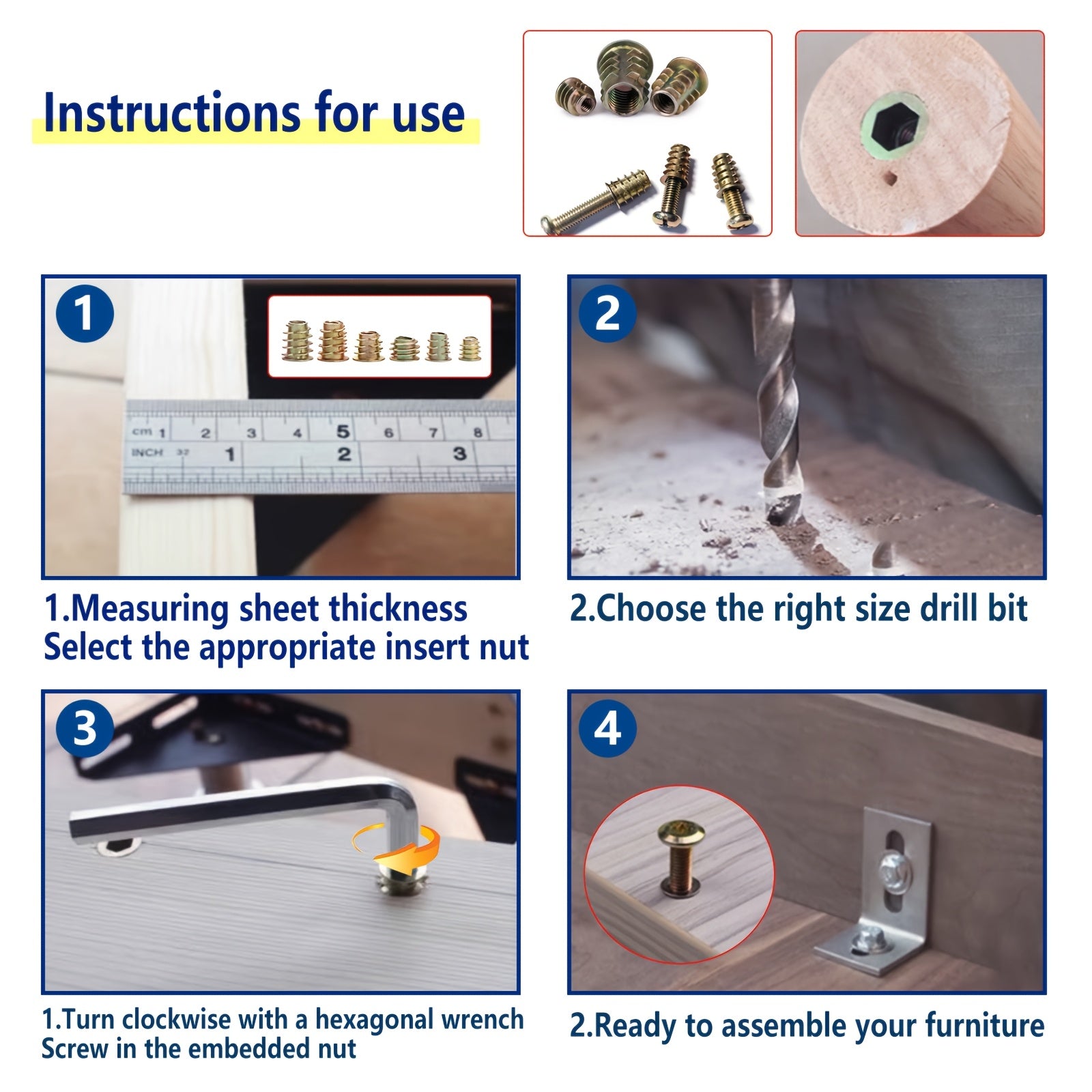 Instructions for use

1

cm 1 2 3 4 5 6 7 8
INCH 32 1 2 3

1.Measuring sheet thickness
Select the appropriate insert nut

2

2.Choose the right size drill bit

3

1.Turn clockwise with a hexagonal wrench
Screw in the embedded nut

4

2.Ready to assemble your furniture