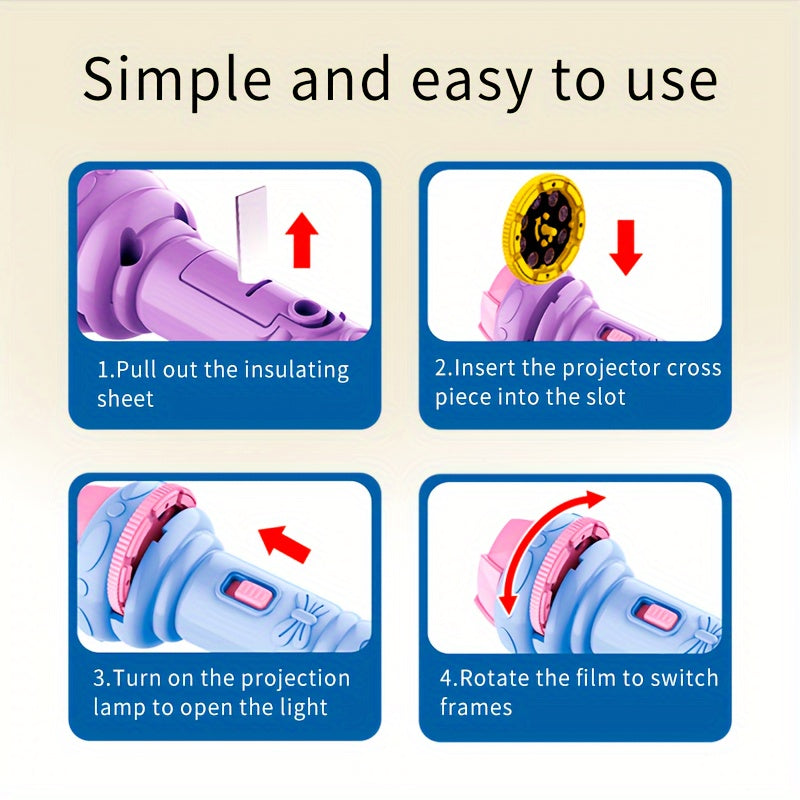 Simple and easy to use

1.Pull out the insulating sheet

2.Insert the projector cross piece into the slot

3.Turn on the projection lamp to open the light

4.Rotate the film to switch frames