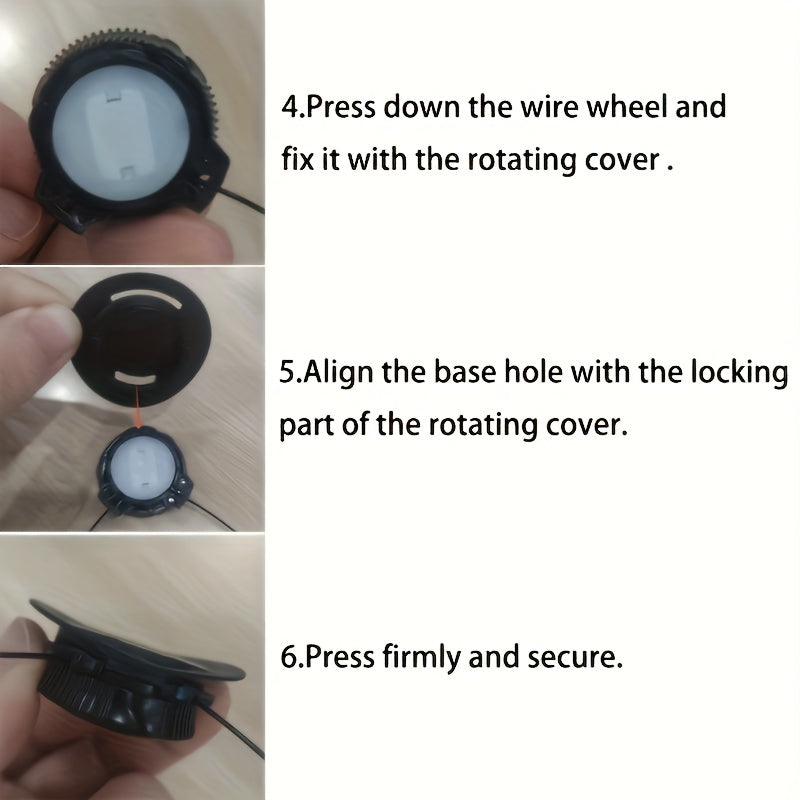 4.Press down the wire wheel and fix it with the rotating cover .

5.Align the base hole with the locking part of the rotating cover.

6.Press firmly and secure.