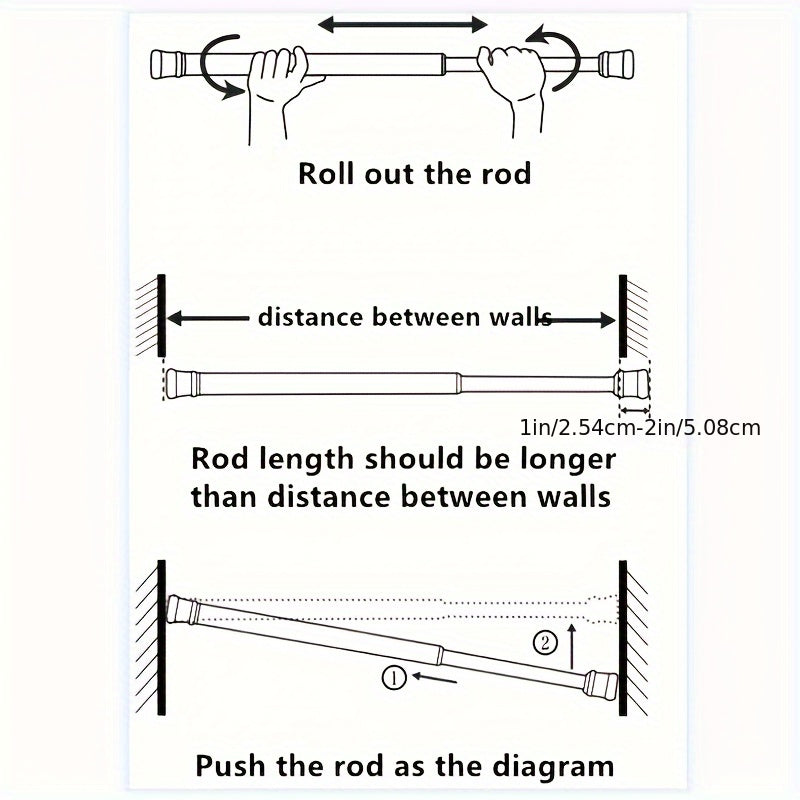 Roll out the rod

distance between walls

1in/2.54cm-2in/5.08cm

Rod length should be longer than distance between walls

②

①

Push the rod as the diagram