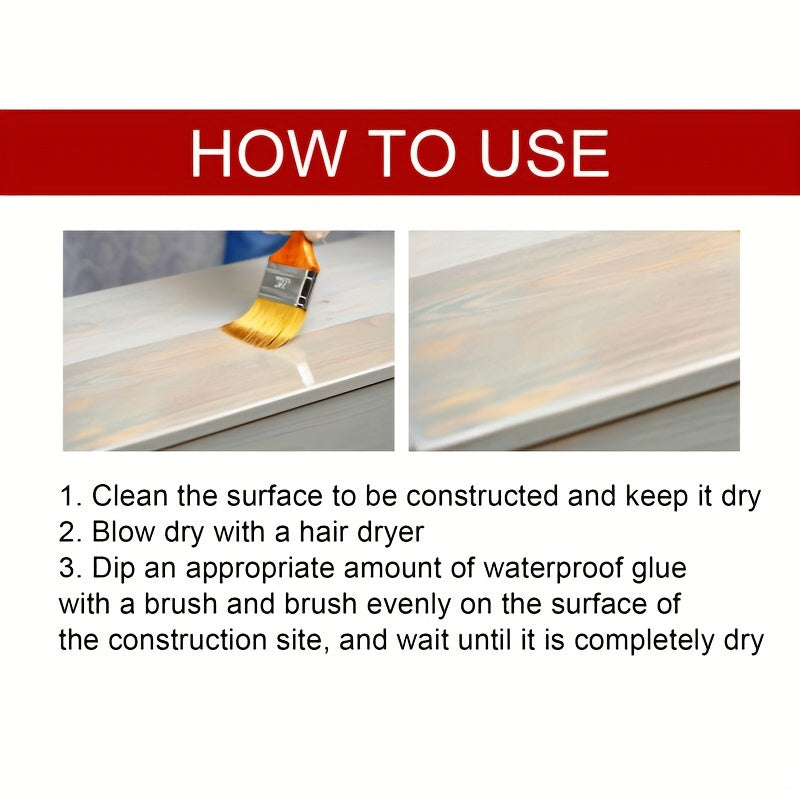 HOW TO USE

1. Clean the surface to be constructed and keep it dry
2. Blow dry with a hair dryer
3. Dip an appropriate amount of waterproof glue with a brush and brush evenly on the surface of the construction site, and wait until it is completely dry