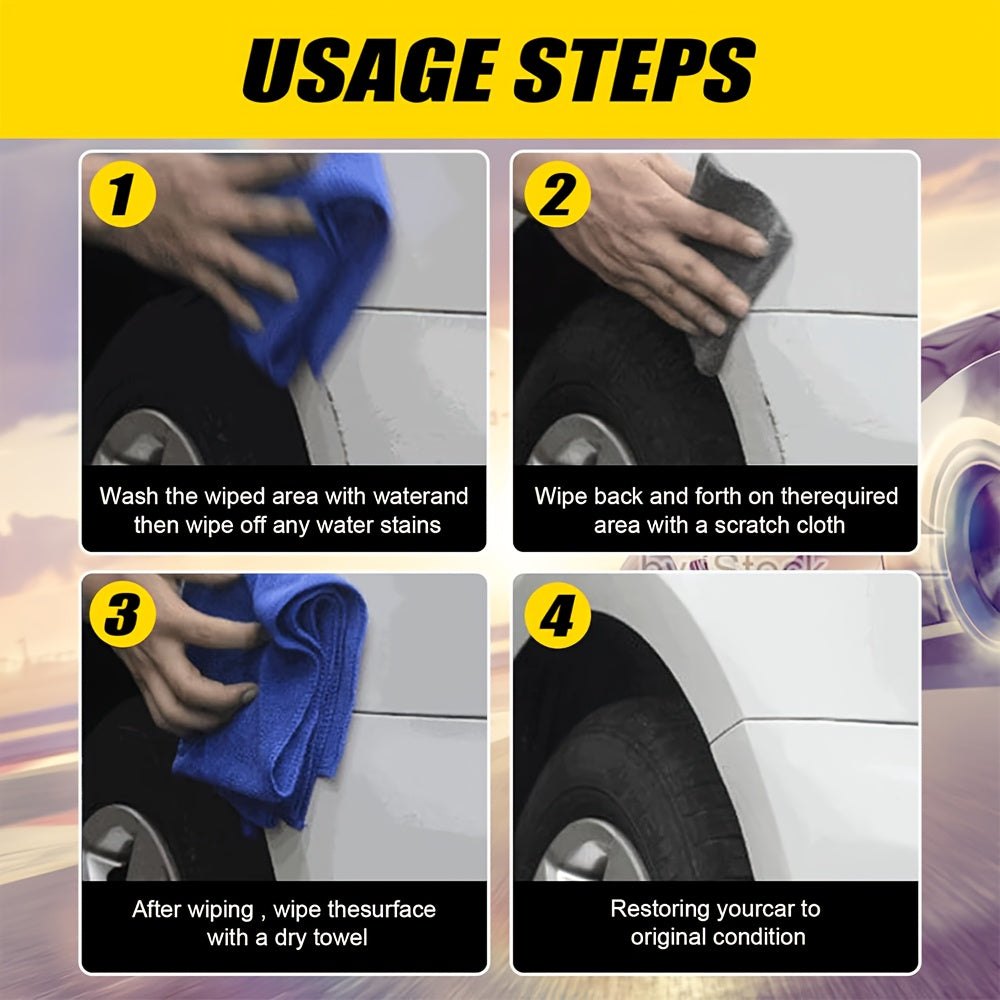 USAGE STEPS

1

Wash the wiped area with waterand then wipe off any water stains

2

Wipe back and forth on therequired area with a scratch cloth

3

After wiping , wipe thesurface with a dry towel

4

Restoring yourcar to original condition